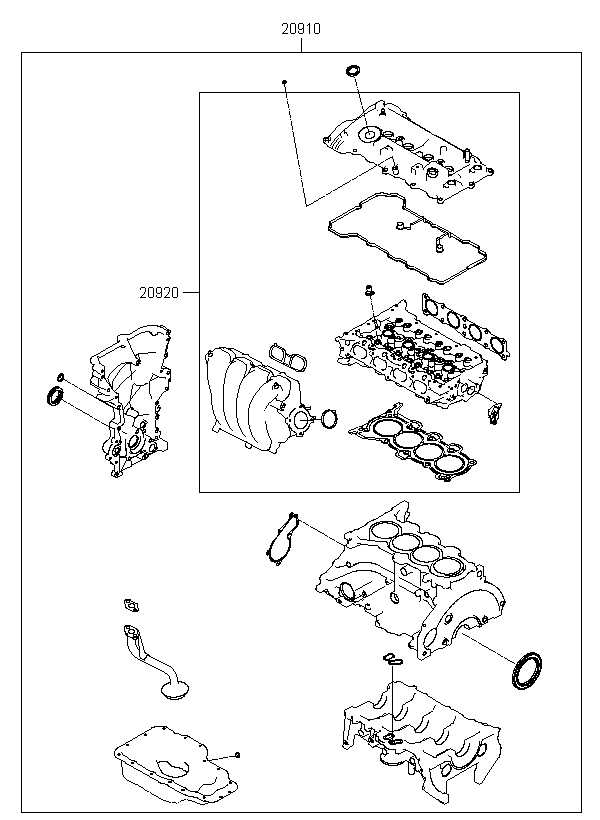 20910

20920