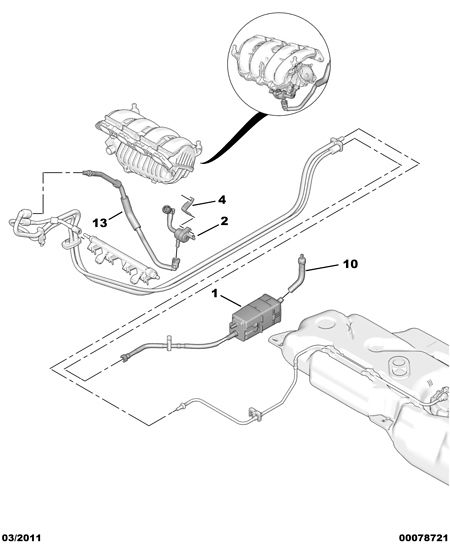 4
13
2
10
1
03/2011
00078721