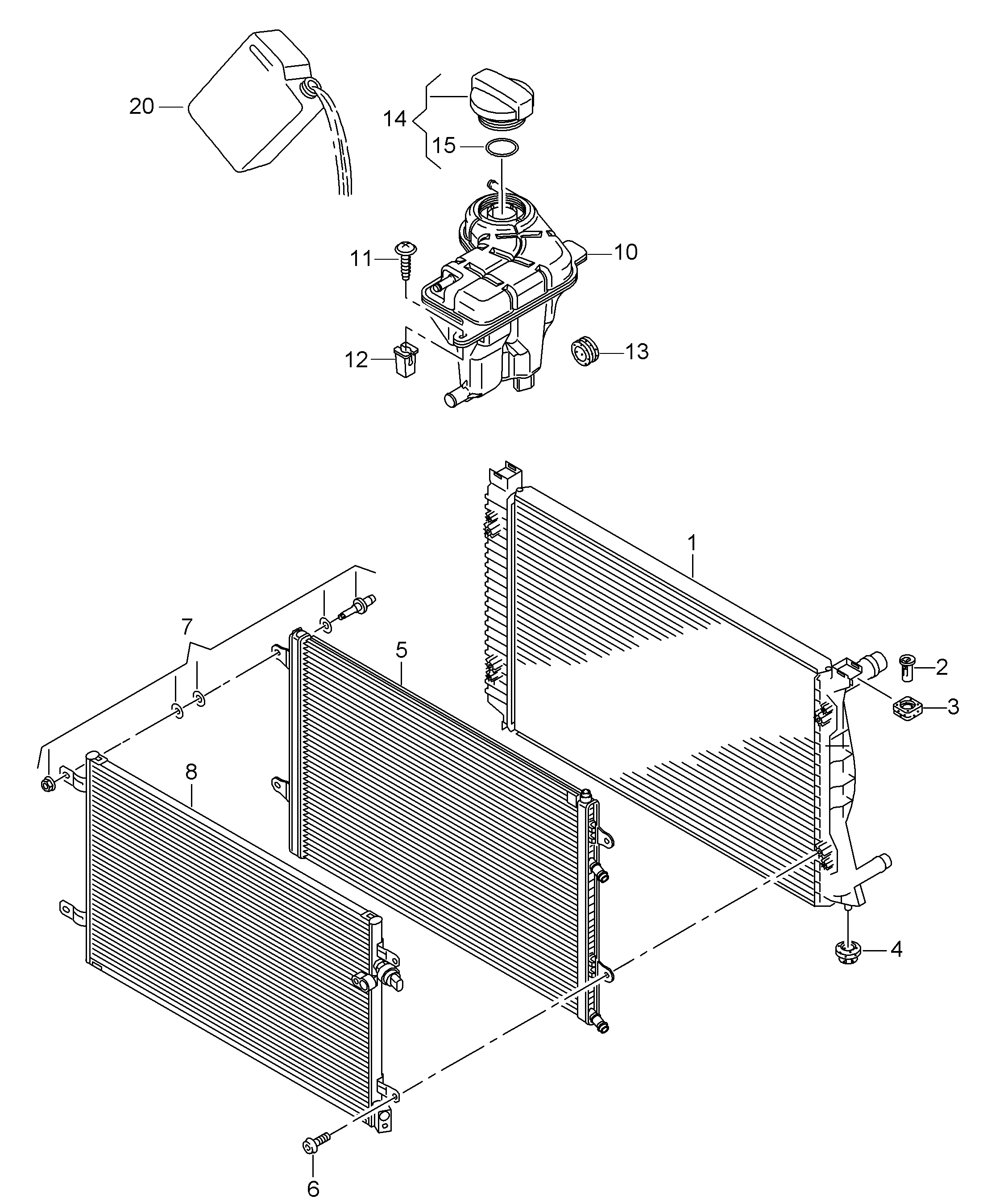 20
14
15
11
10
12
13
1
7
5
2
3
8
4
6