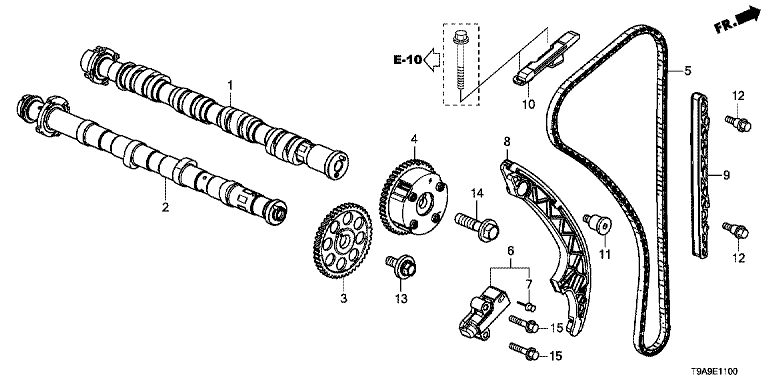 FR.

E-10

1

2

3

4

5

6

7

8

9

10

11

12

12

13

14

15

15

T9A9E1100