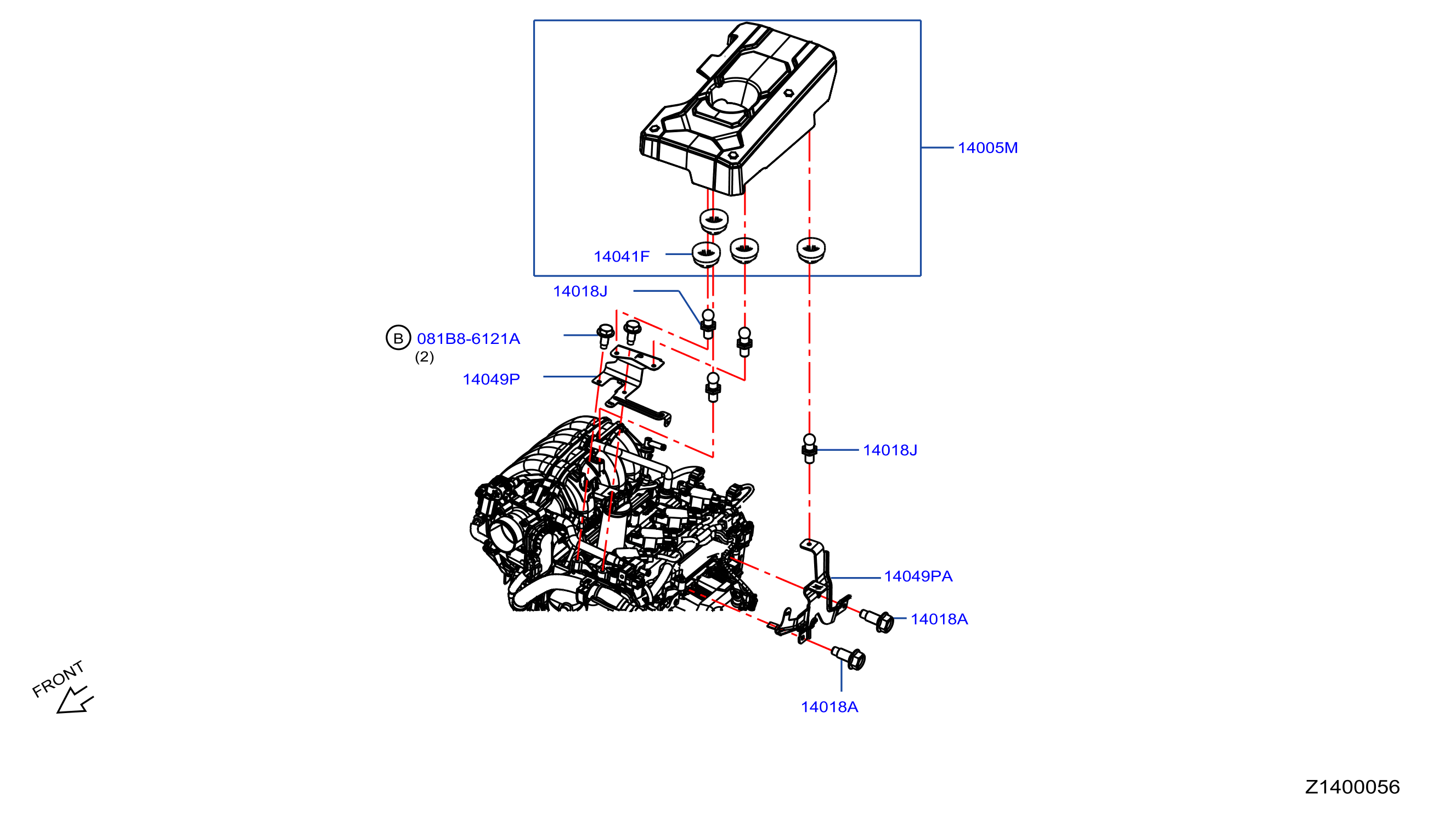 14005M

14041F

14018J

B 081B8-6121A
(2)

14049P

14018J

14049PA

14018A

14018A

FRONT

Z1400056