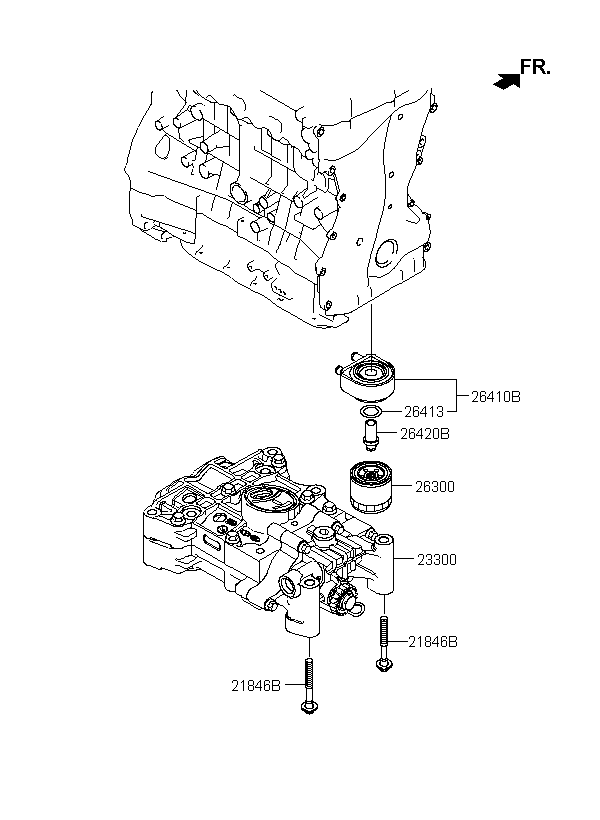 FR.

26410B
26413
26420B
26300
23300
21846B
21846B