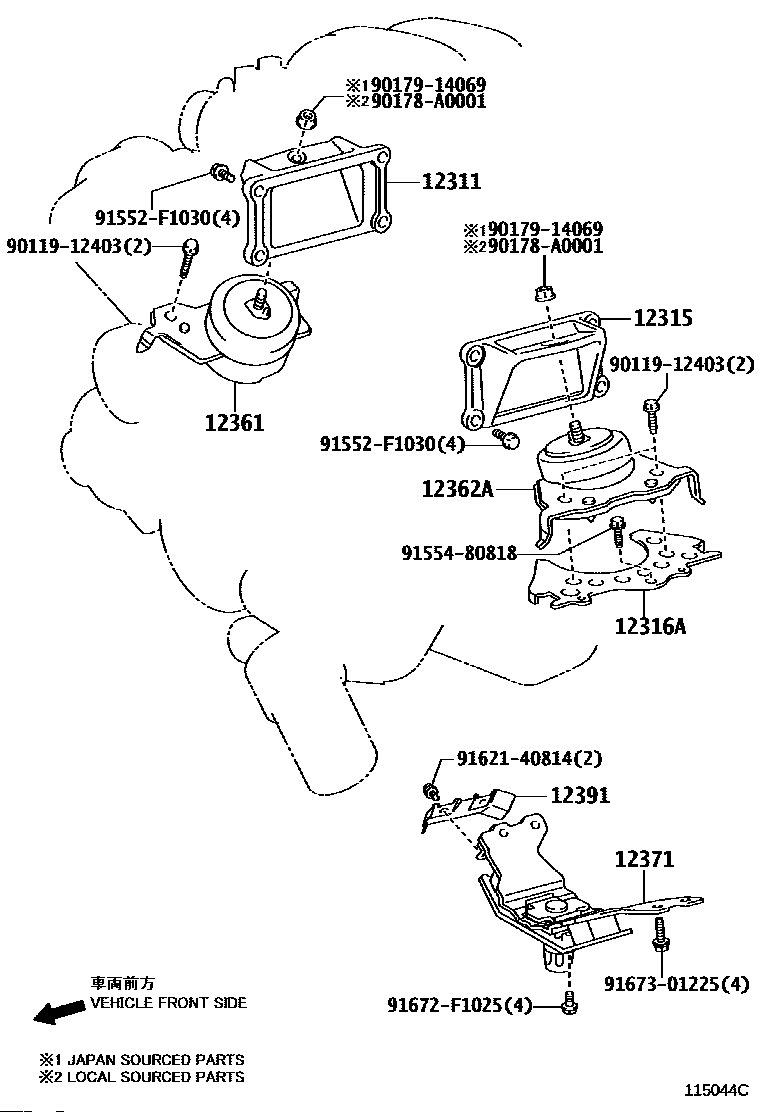 ※1 90179-14069
※2 90178-A0001

91552-F1030(4)

12311

90119-12403(2)

12361

※1 90179-14069
※2 90178-A0001

12315

90119-12403(2)

91552-F1030(4)

12362A

91554-80818

12316A

91621-40814(2)

12391

12371

91673-01225(4)

91672-F1025(4)

車両前方
VEHICLE FRONT SIDE

※1 JAPAN SOURCED PARTS
※2 LOCAL SOURCED PARTS

115044C