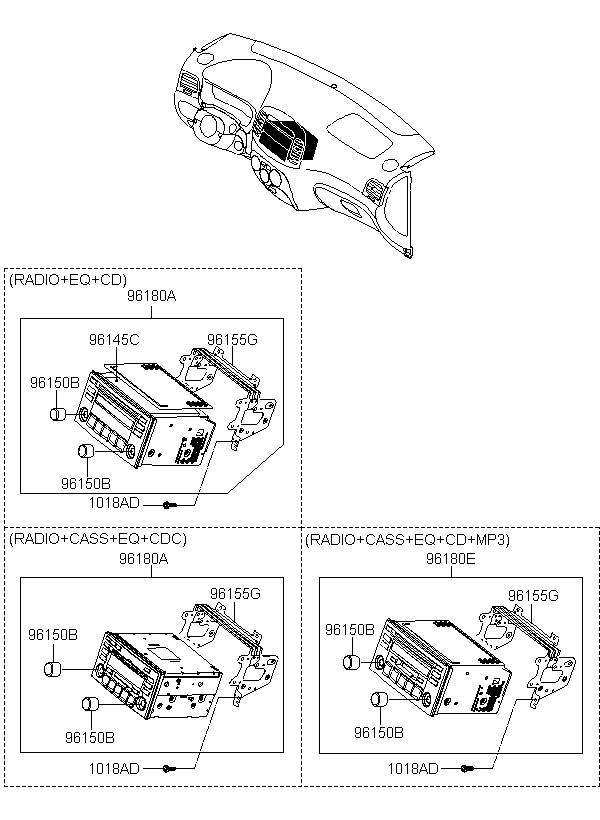 (RADIO+EQ+CD)
96180A
96145C
96155G
96150B
96150B
1018AD

(RADIO+CASS+EQ+CDC)
96180A
96155G
96150B
96150B
1018AD

(RADIO+CASS+EQ+CD+MP3)
96180E
96155G
96150B
96150B
1018AD