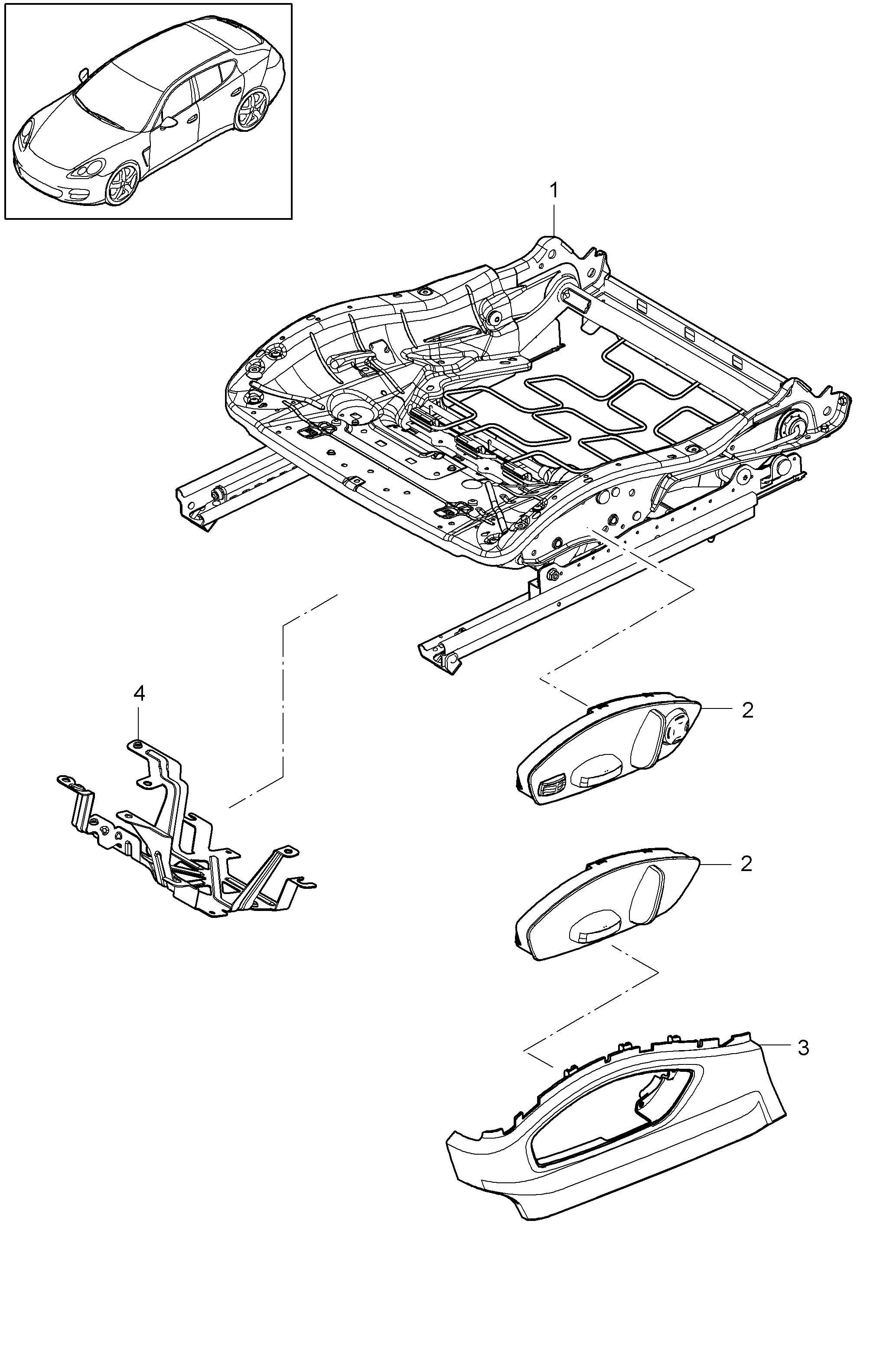 1
4
2
2
3