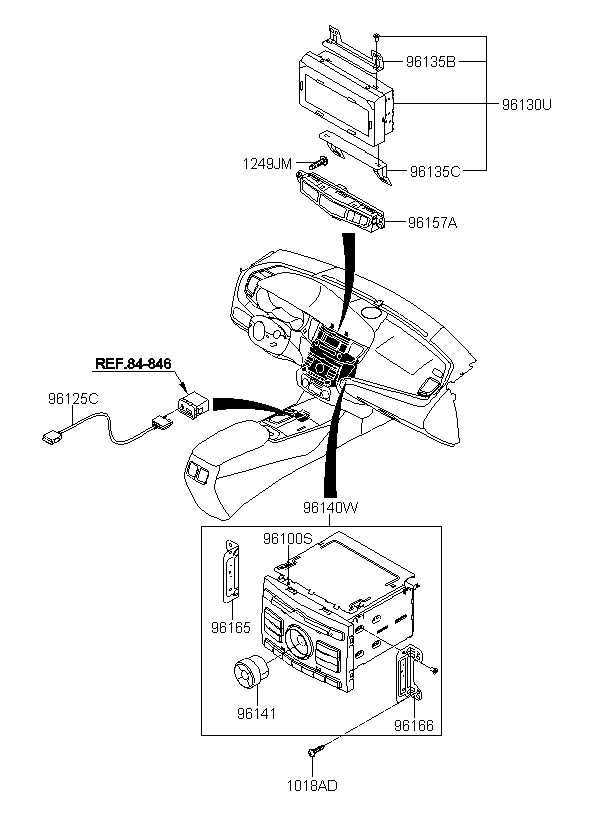 96135B
96130U
1249JM
96135C
96157A
REF.84-846
96125C
96140W
96100S
96165
96141
96166
1018AD