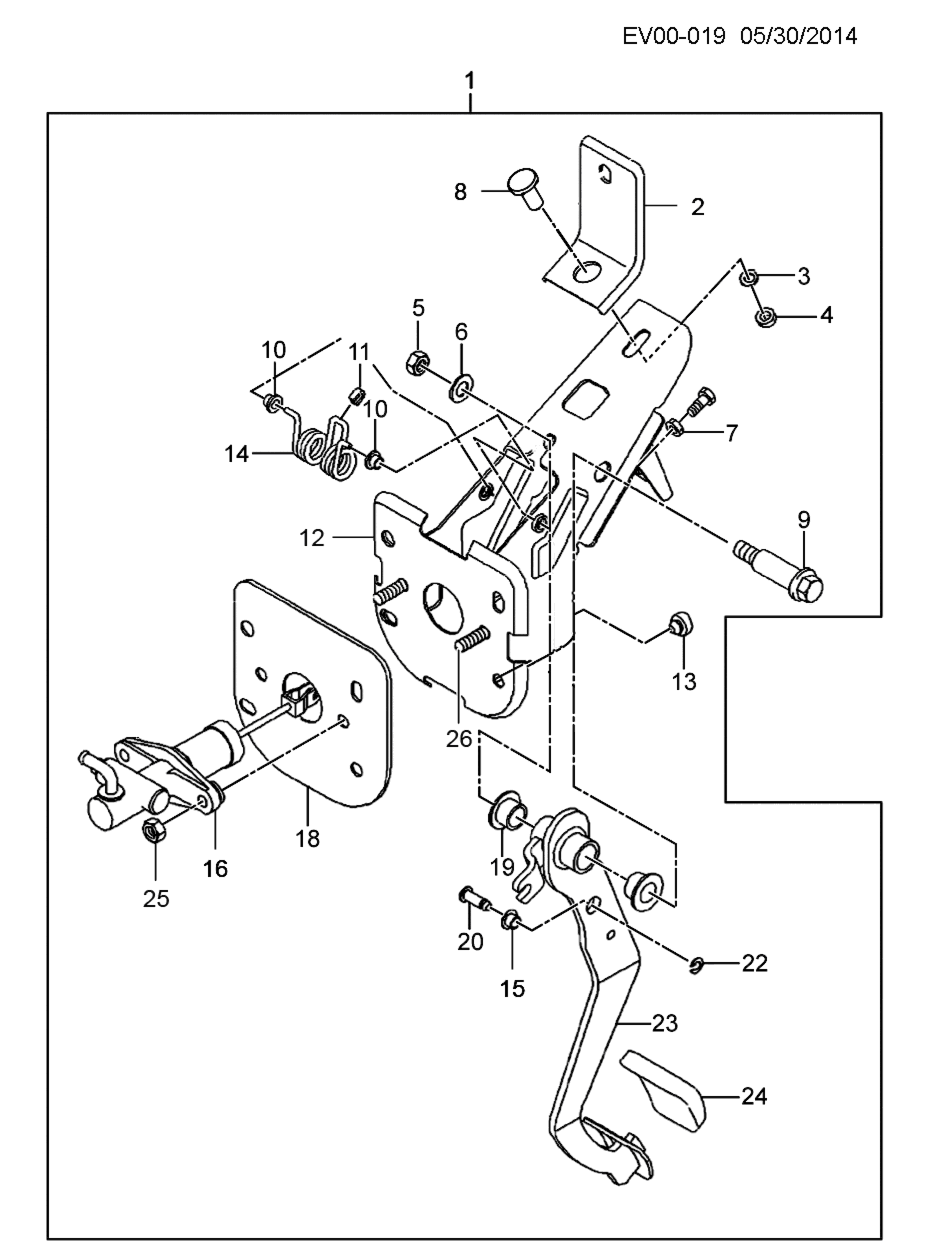 EV00-019 05/30/2014

1

8
2
3
4
5
6
10
11
10
14
7
12
9
13
26
18
16
25
19
20
15
22
23
24