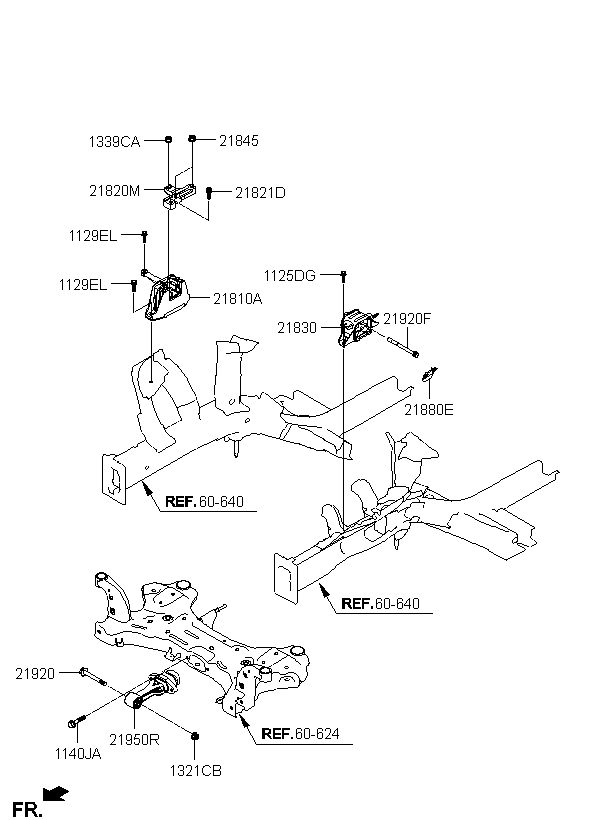 1339CA
21845
21820M
21821D
1129EL
1129EL
21810A
1125DG
21830
21920F
21880E
REF.60-640
REF.60-640
21920
1140JA
21950R
1321CB
REF.60-624
FR.