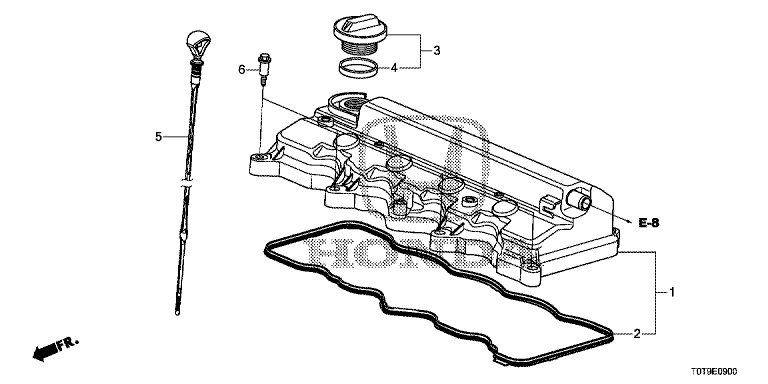 3
4
6
5
E-8
HONDA
1
2
FR.
T0T9E0900