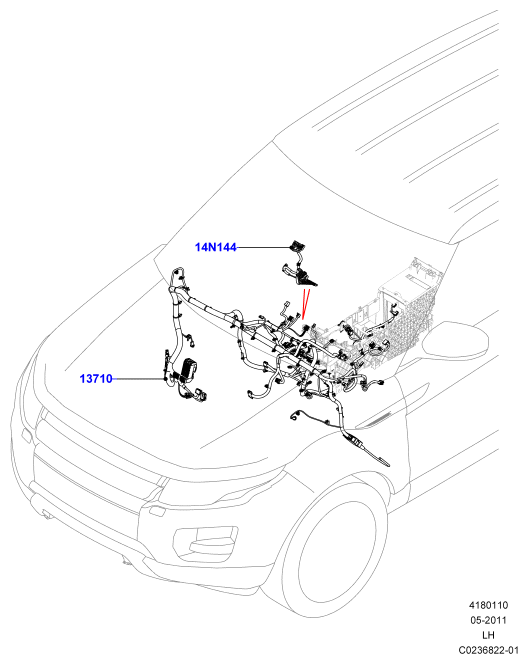 14N144

13710

4180110
05-2011
LH
C0236822-01