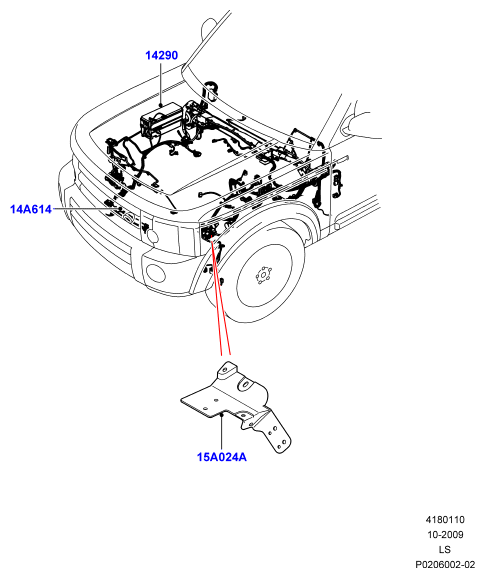 14290

14A614

15A024A

4180110
10-2009
LS
P0206002-02