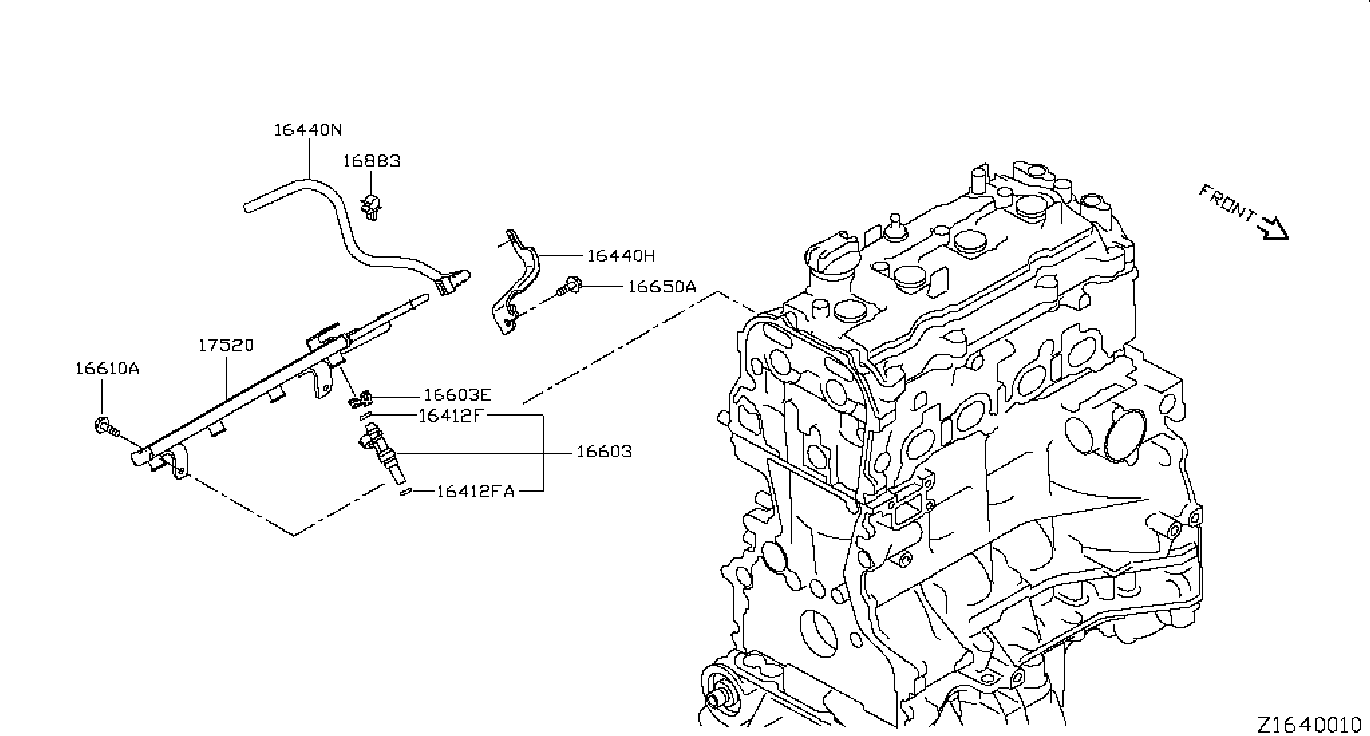 16440N
16883
16440H
16650A
FRONT
17520
16610A
16603E
16412F
16603
16412FA
Z1640010