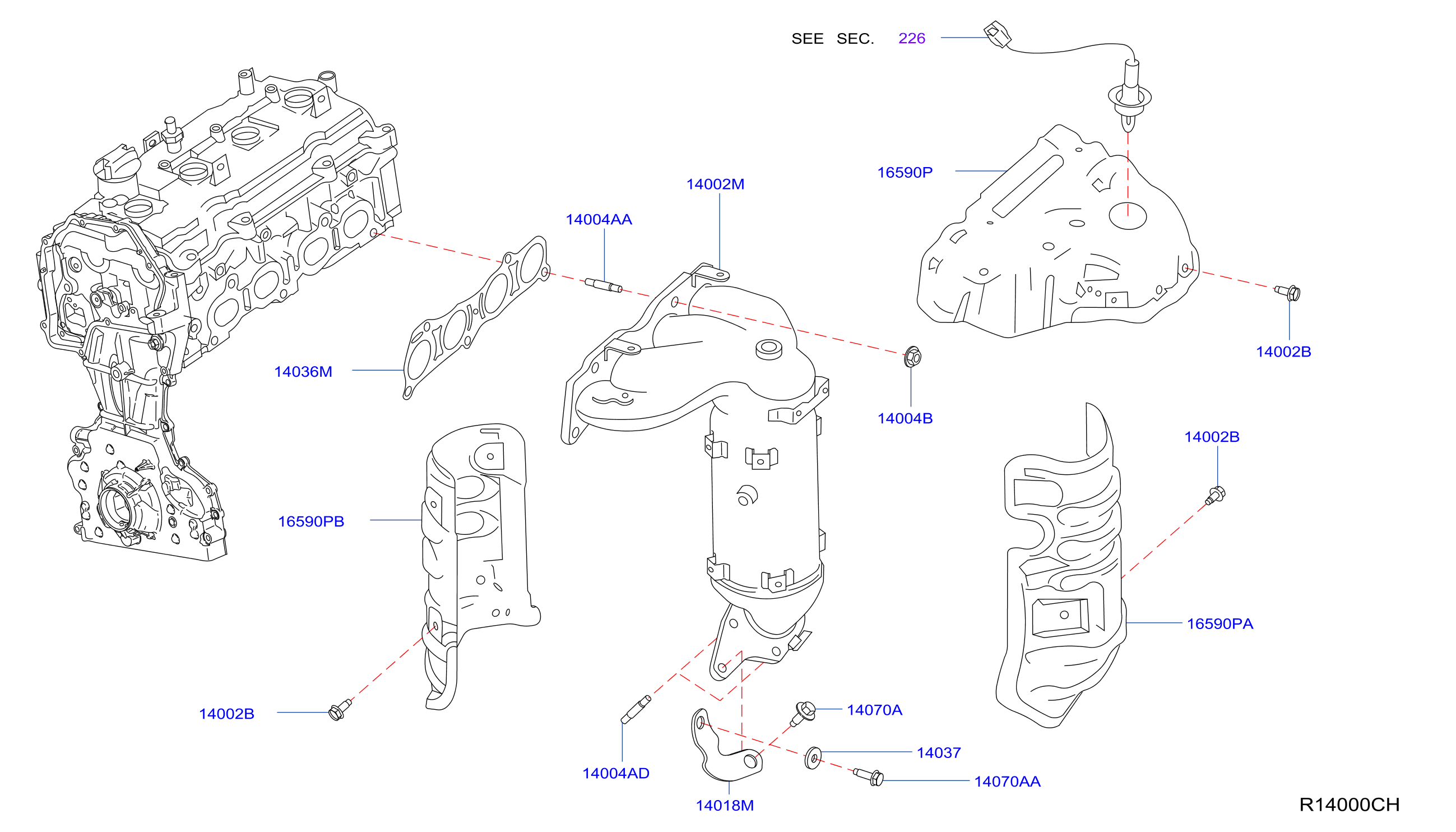 SEE SEC. 226

16590P

14002M

14004AA

14036M

14004B

14002B

14002B

16590PB

16590PA

14002B

14070A

14037

14004AD

14070AA

14018M

R14000CH