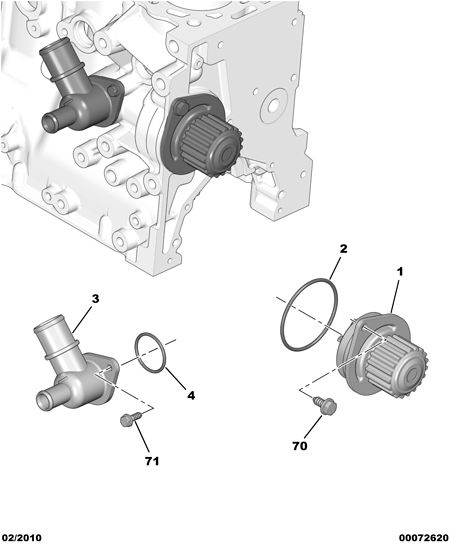 2
1
3
4
71
70
02/2010
00072620