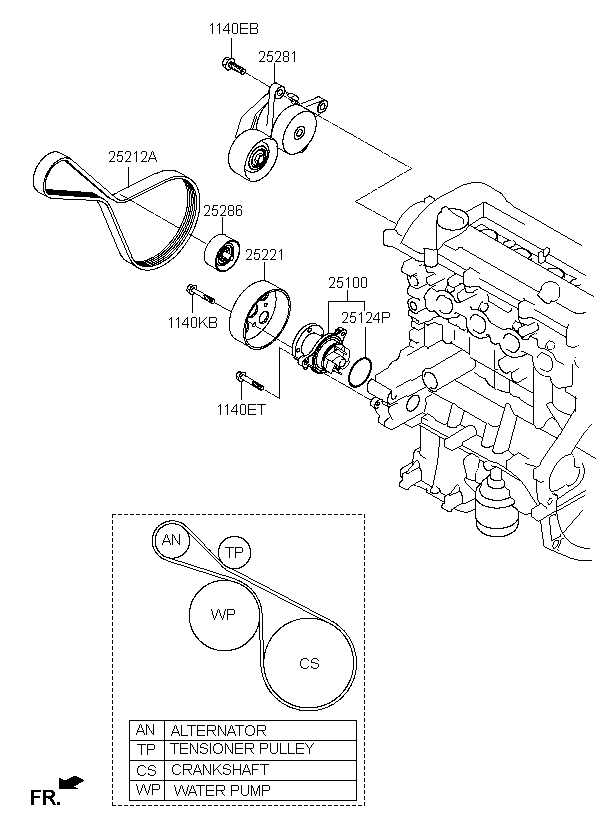 1140EB
25281
25212A
25286
25221
25100
25124P
1140KB
1140ET

AN
TP
WP
CS

| AN | ALTERNATOR |
|---|---|
| TP | TENSIONER PULLEY |
| CS | CRANKSHAFT |
| WP | WATER PUMP |

FR.