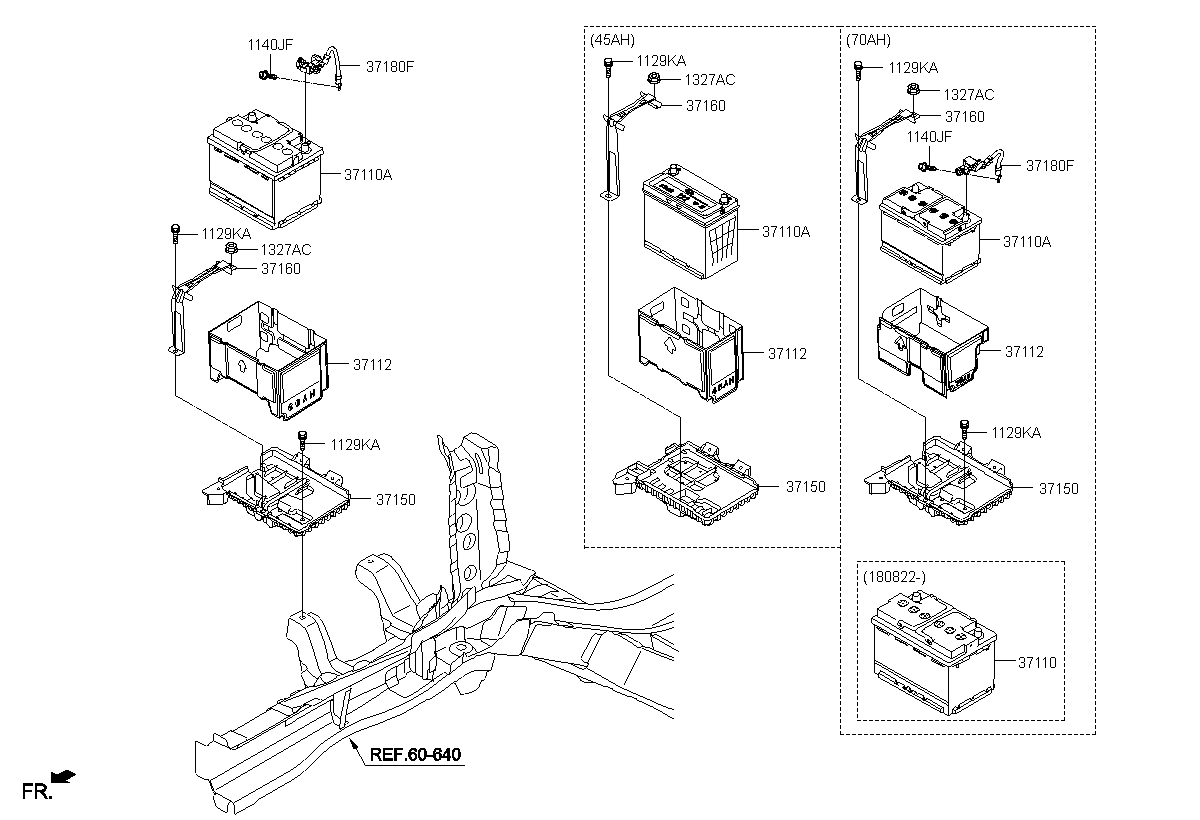 1140JF
37180F
37110A
1129KA
1327AC
37160
37112
1129KA
37150
REF.60-640
FR.

(45AH)
1129KA
1327AC
37160
37110A
37112
37150

(70AH)
1129KA
1327AC
37160
1140JF
37180F
37110A
37112
1129KA
37150

(180822-)
37110