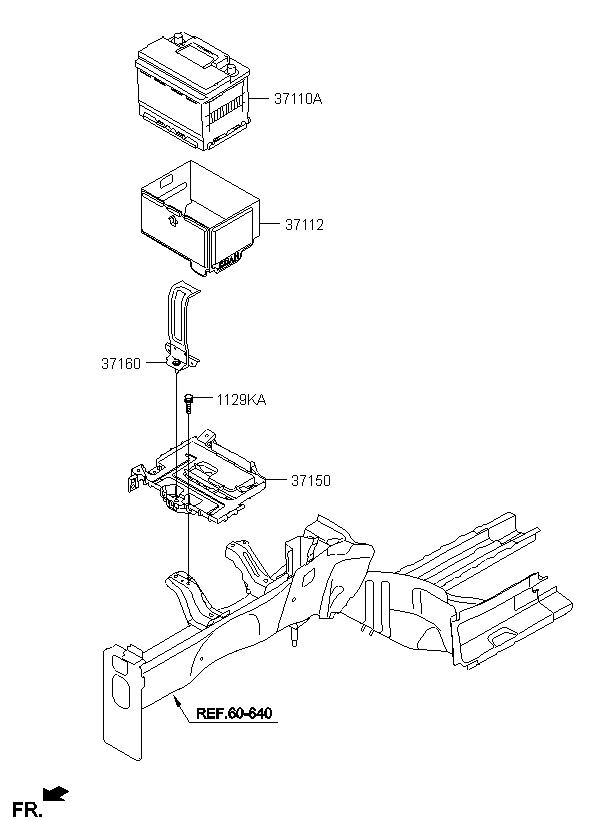 37110A

37112

37160

1129KA

37150

REF.60-640

FR.