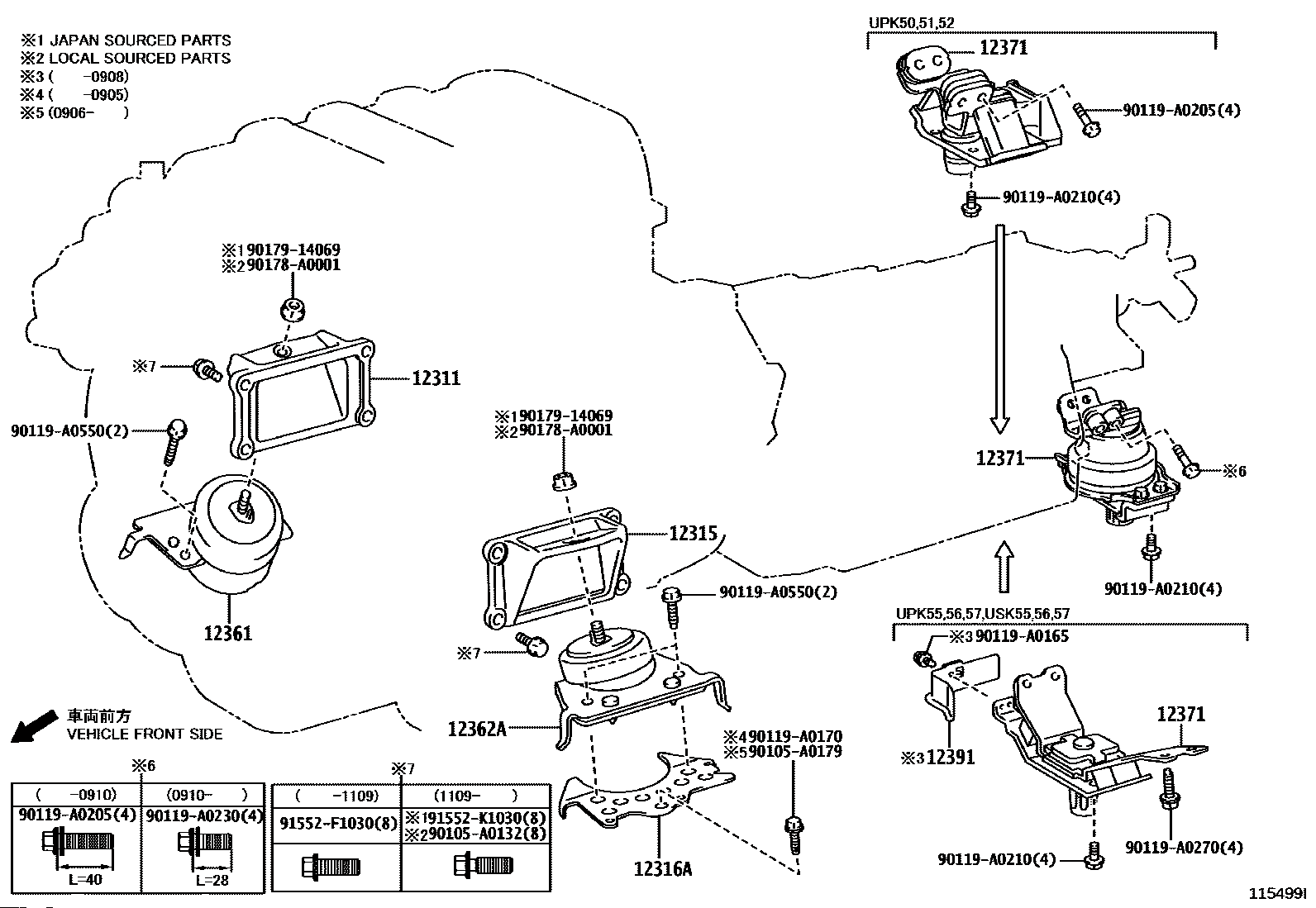 ※1 JAPAN SOURCED PARTS
※2 LOCAL SOURCED PARTS
※3 (　　-0908)
※4 (　　-0905)
※5 (0906-　　)

UPK50,51,52
12371
90119-A0205(4)
90119-A0210(4)

※1 90179-14069
※2 90178-A0001
※7
12311
90119-A0550(2)
12361

※1 90179-14069
※2 90178-A0001
12315
90119-A0550(2)
※7
12362A
※4 90119-A0170
※5 90105-A0179
12316A

12371
※6
90119-A0210(4)

UPK55,56,57,USK55,56,57
※3 90119-A0165
※3 12391
12371
90119-A0210(4)
90119-A0270(4)

車両前方
VEHICLE FRONT SIDE

※6

| (　-0910) | (0910-　) |
|---|---|
| 90119-A0205(4) | 90119-A0230(4) |
| L=40 | L=28 |

※7

| (　-1109) | (1109-　) |
|---|---|
| 91552-F1030(8) | ※1 91552-K1030(8) ※2 90105-A0132(8) |

115499I