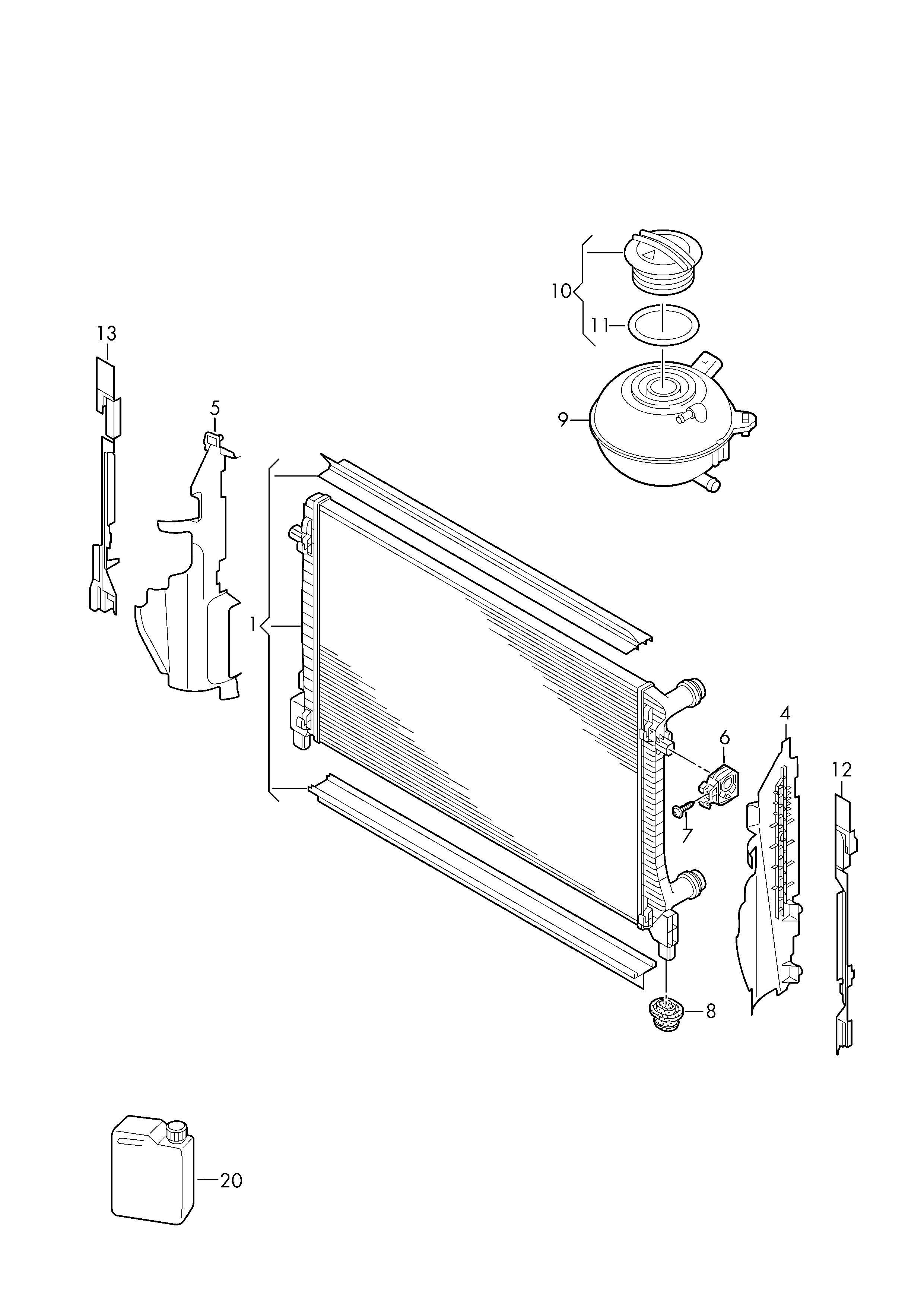 10
11
13
5
9
1
4
6
12
7
8
20