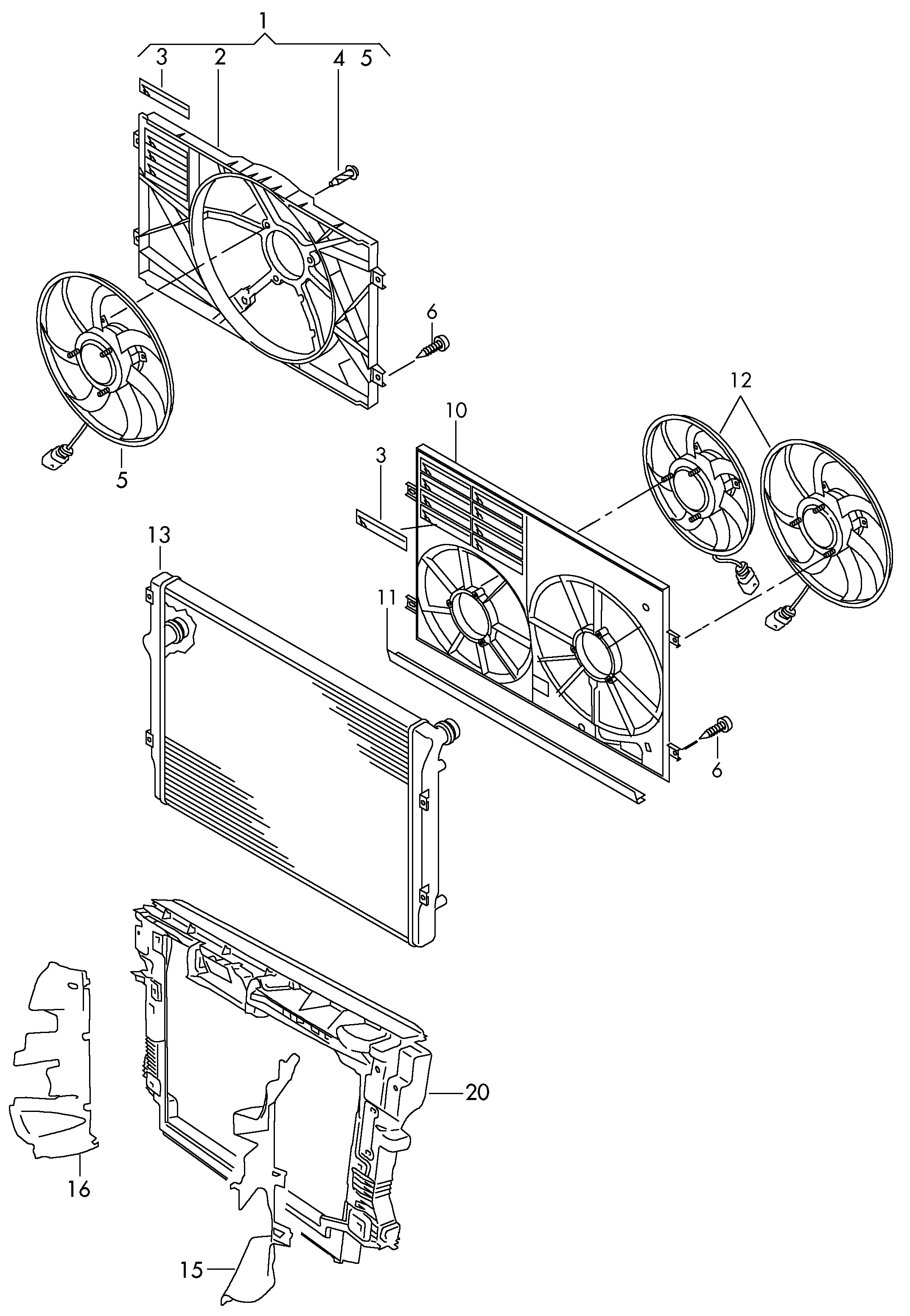 1
3 2 4 5
6
5
12
10
3
13
11
6
20
16
15