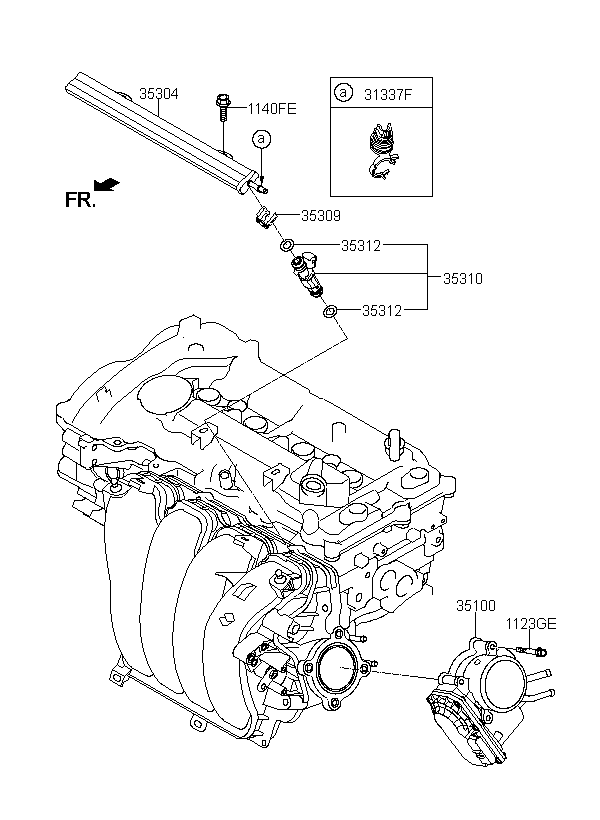 35304
1140FE
a
a 31337F
FR.
35309
35312
35310
35312
35100
1123GE