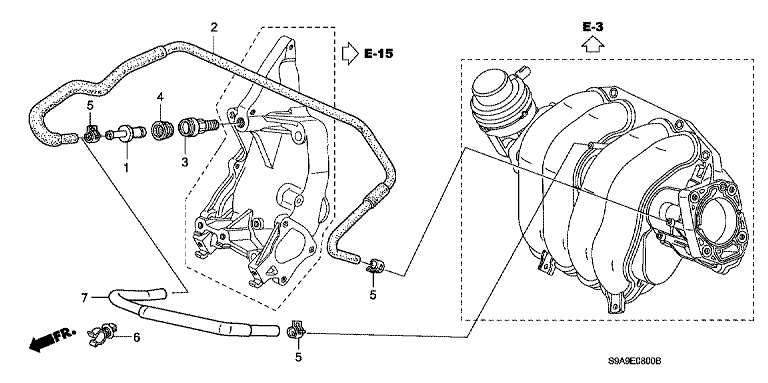 2

E-15

E-3

5

4

1

3

5

7

FR.

6

5

S9A9E0800B