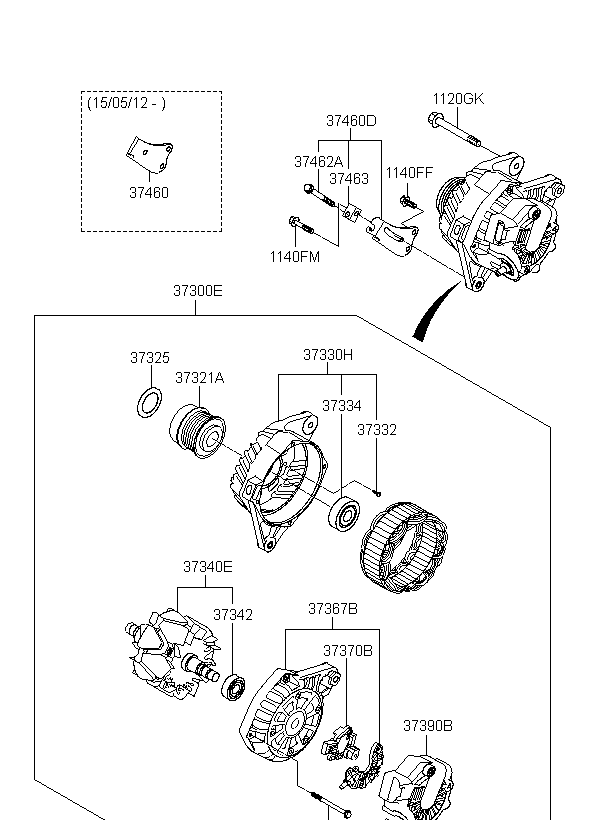 (15/05/12 - )

37460

1120GK

37460D

37462A

37463

1140FF

1140FM

37300E

37325

37321A

37330H

37334

37332

37340E

37342

37367B

37370B

37390B