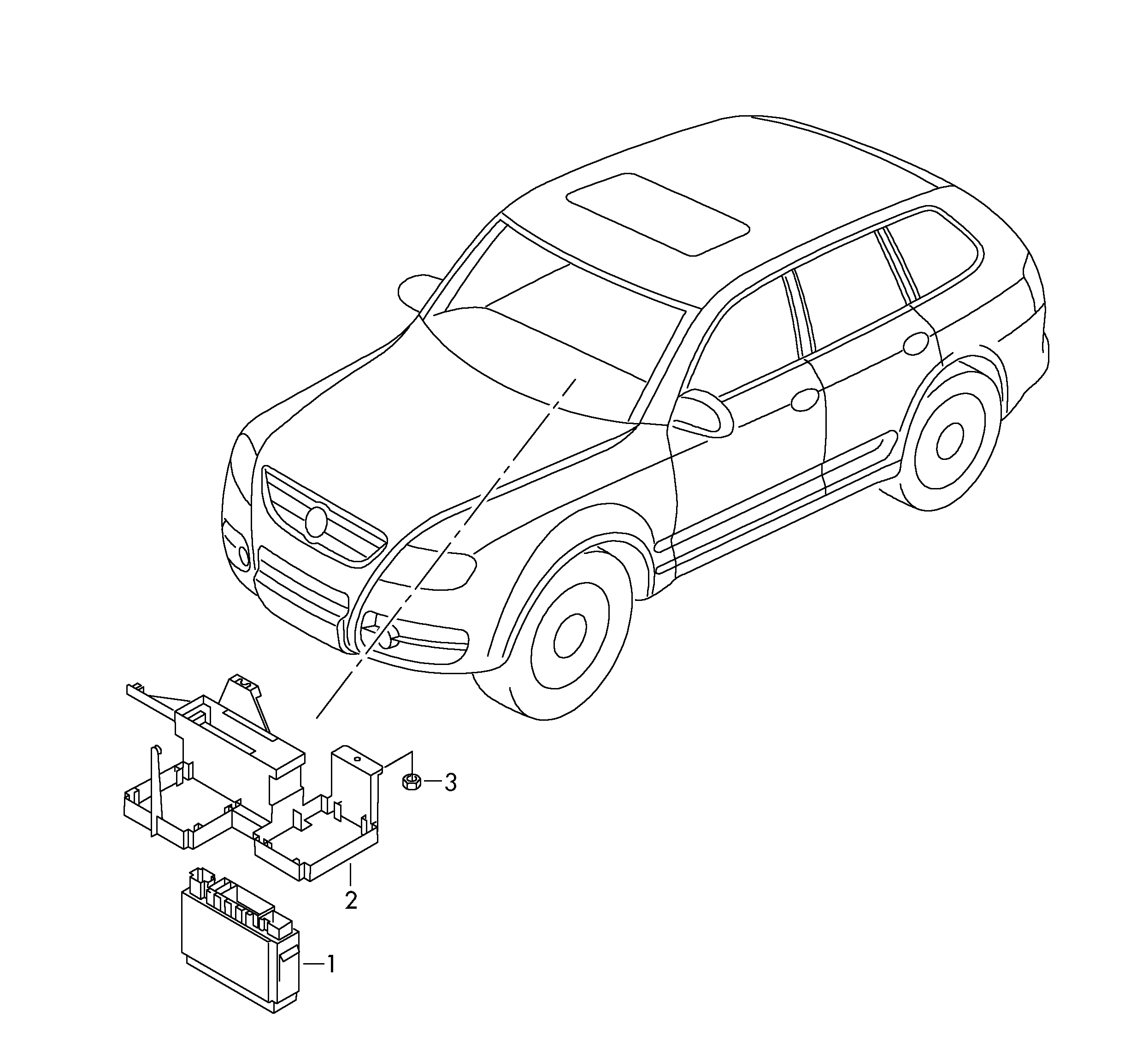 3

2

1