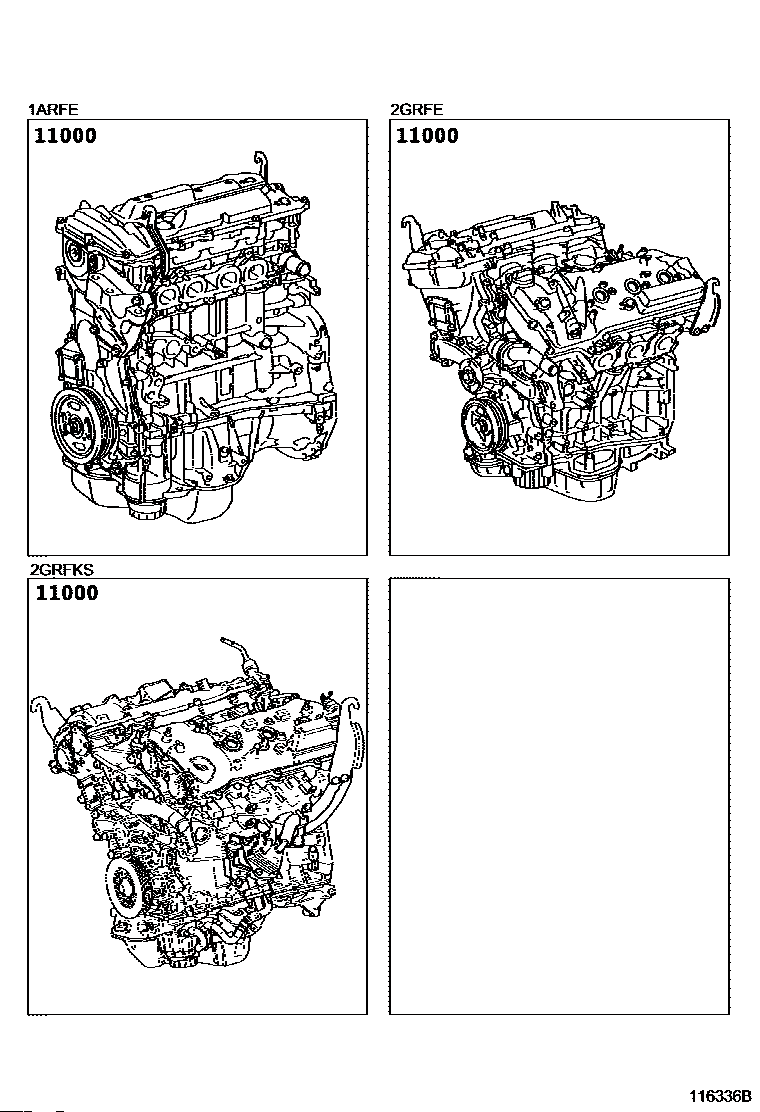 1ARFE
11000

2GRFE
11000

2GRFKS
11000

116336B