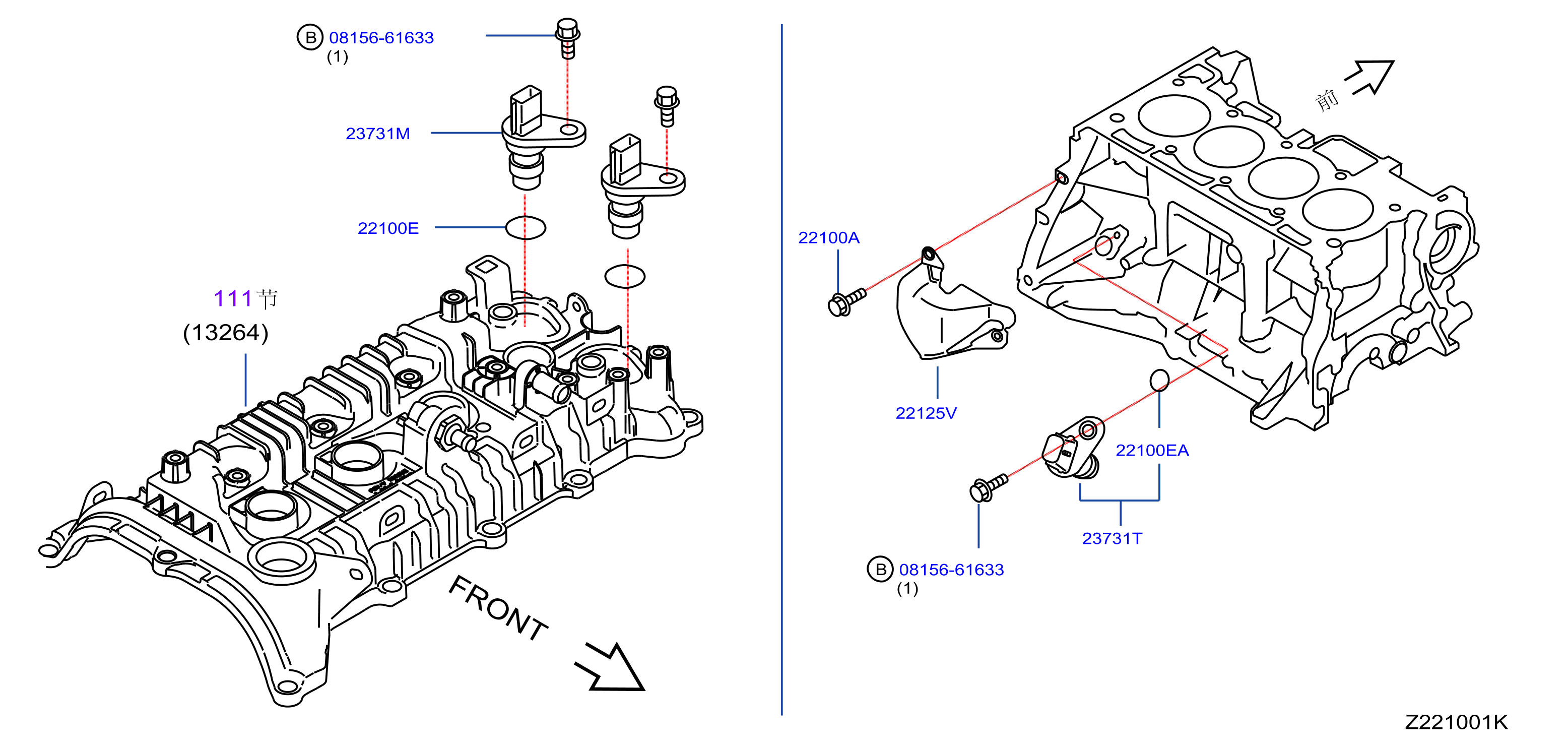 B 08156-61633
(1)

23731M

22100E

111节
(13264)

FRONT

前

22100A

22125V

22100EA

23731T

B 08156-61633
(1)

Z221001K