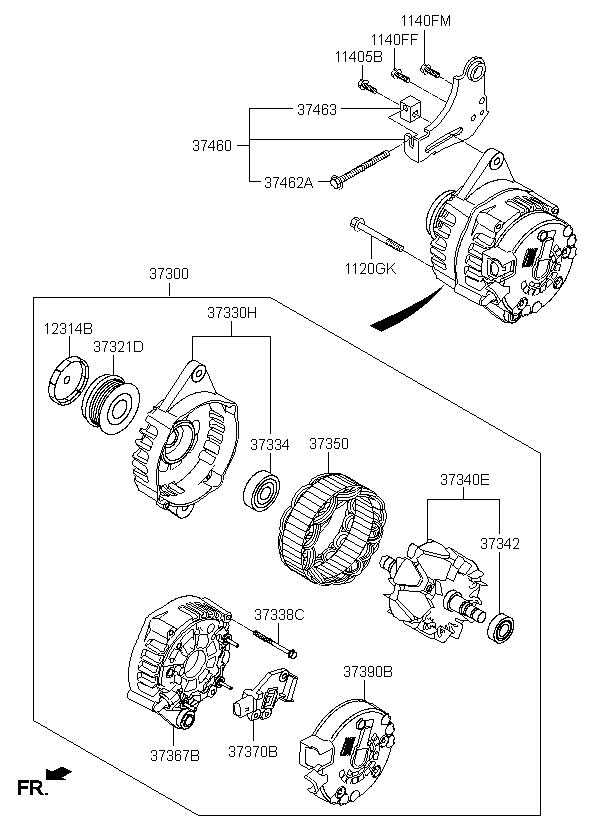 1140FM
1140FF
11405B
37463
37460
37462A
1120GK
37300
37330H
12314B
37321D
37334
37350
37340E
37342
37338C
37390B
37367B
37370B
FR.