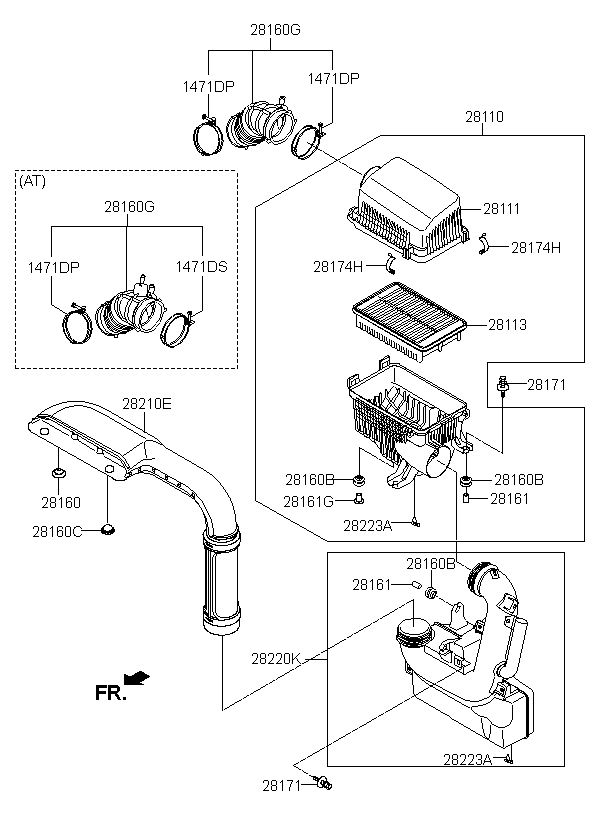 28160G
1471DP
1471DP
28110
(AT)
28160G
1471DP
1471DS
28111
28174H
28174H
28113
28171
28210E
28160
28160C
28160B
28161G
28223A
28160B
28161
28160B
28161
28220K
FR.
28223A
28171