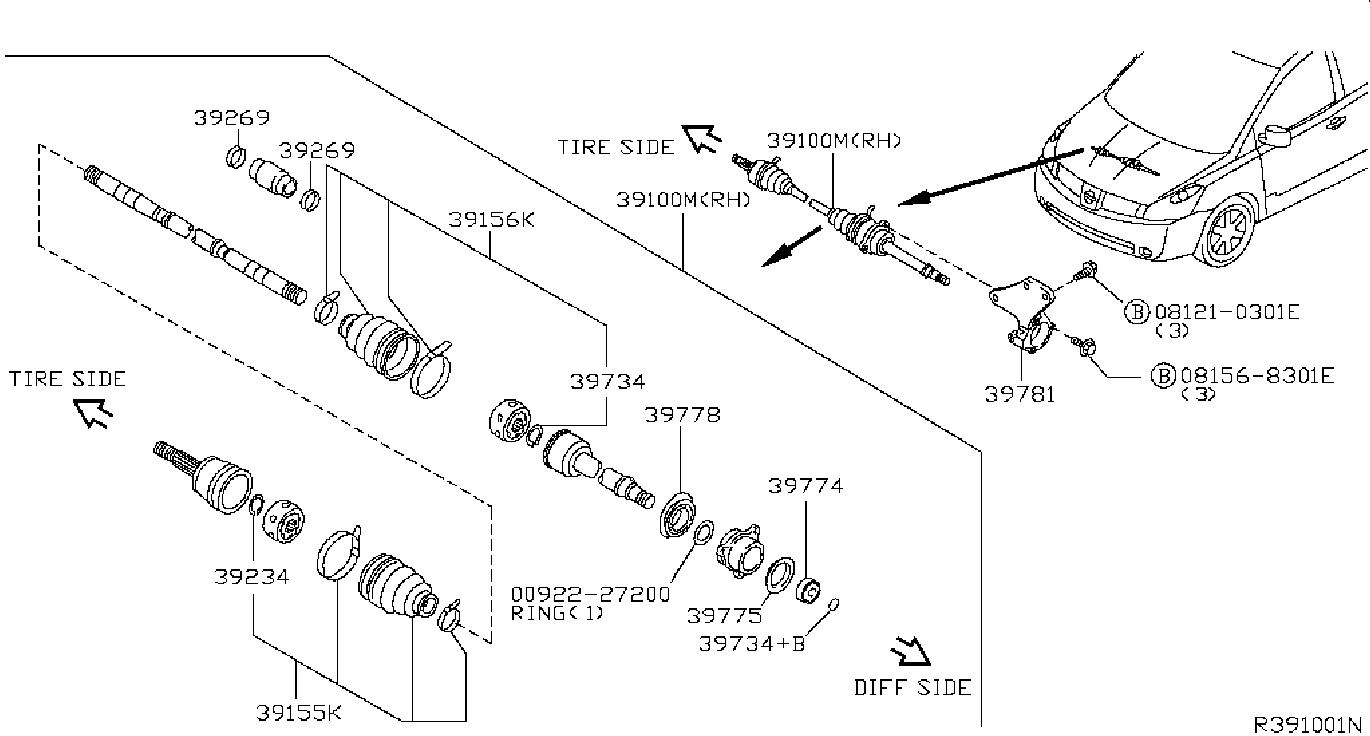 39269
39269
39156K
TIRE SIDE
39100M(RH)
39100M(RH)
B 08121-0301E
(3)
B 08156-8301E
(3)
39781
TIRE SIDE
39734
39778
39774
39234
00922-27200
RING(1)
39775
39734+B
DIFF SIDE
39155K
R391001N