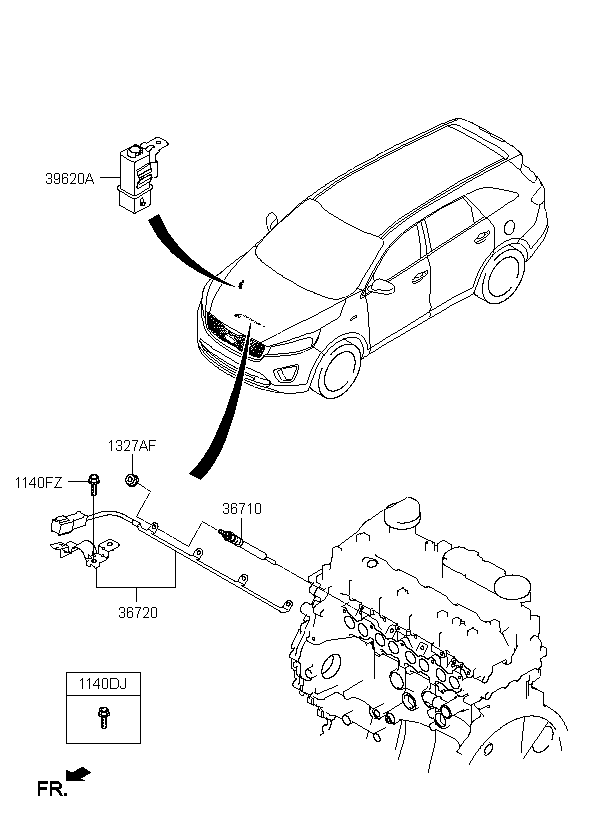 39620A

1327AF

1140FZ

36710

36720

1140DJ

FR.