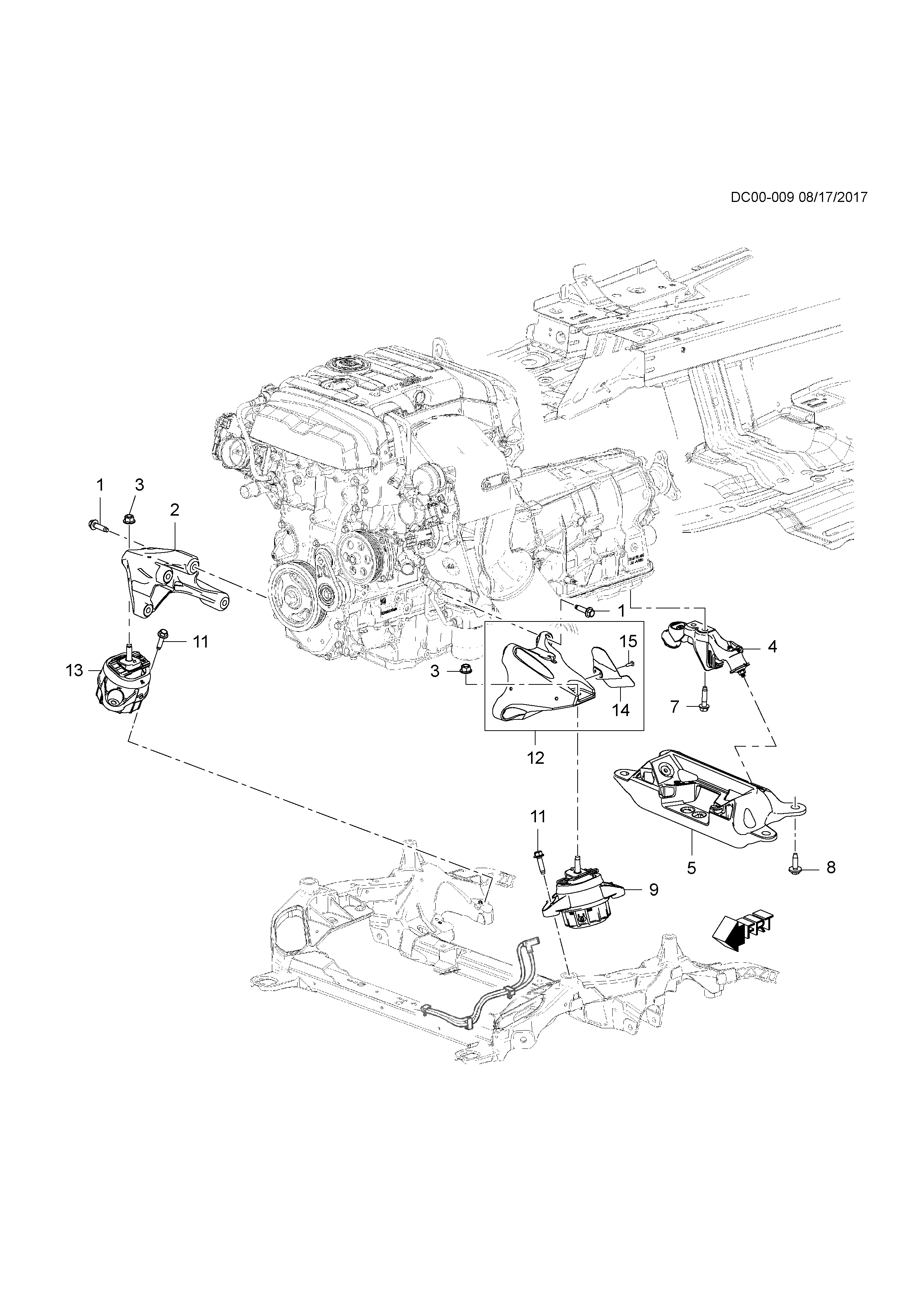 DC00-009 08/17/2017

1
3
2
11
13
1
15
4
3
14
7
12
11
5
8
9
FRT