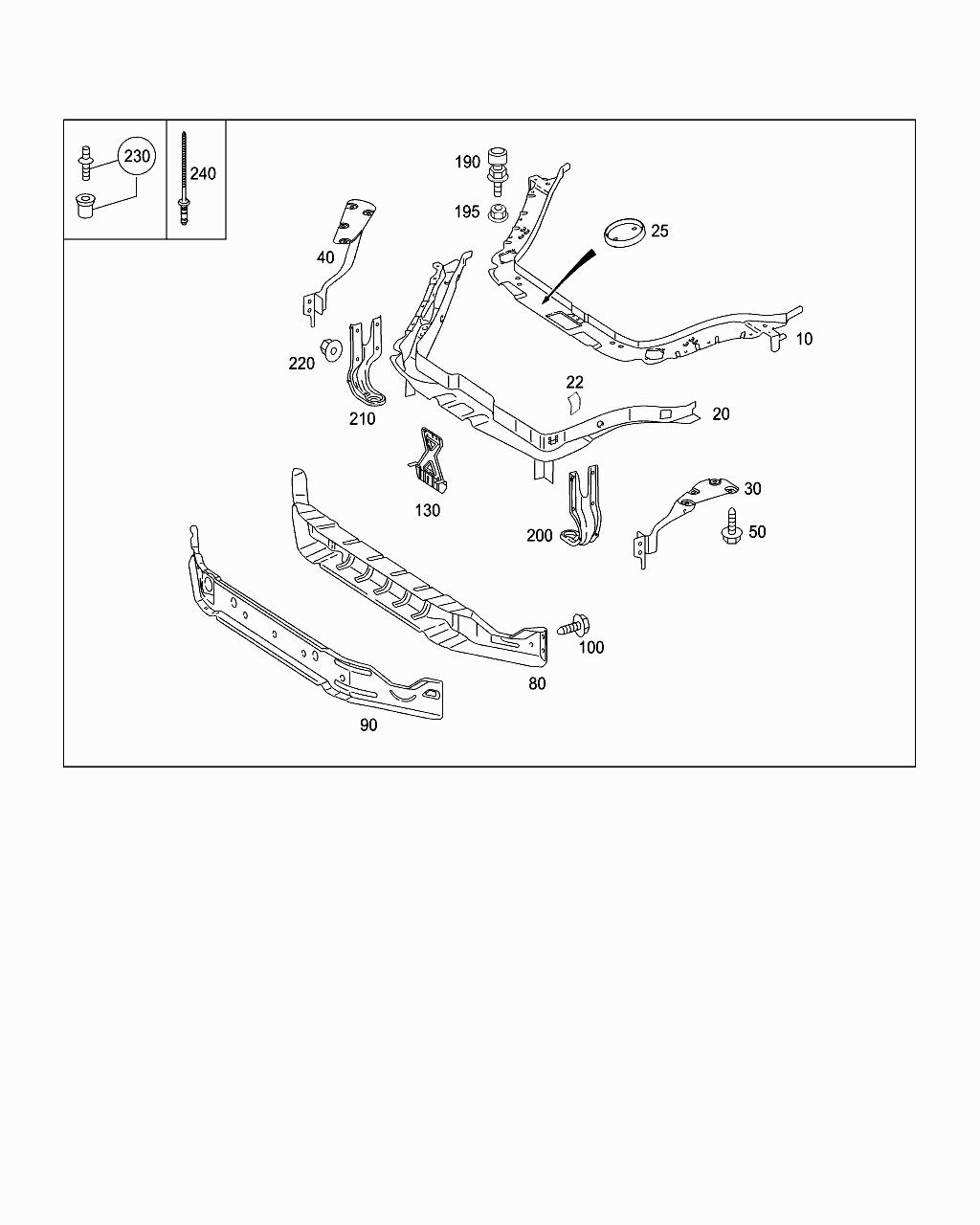 230
240
190
195
25
40
10
220
22
210
20
130
30
200
50
100
80
90