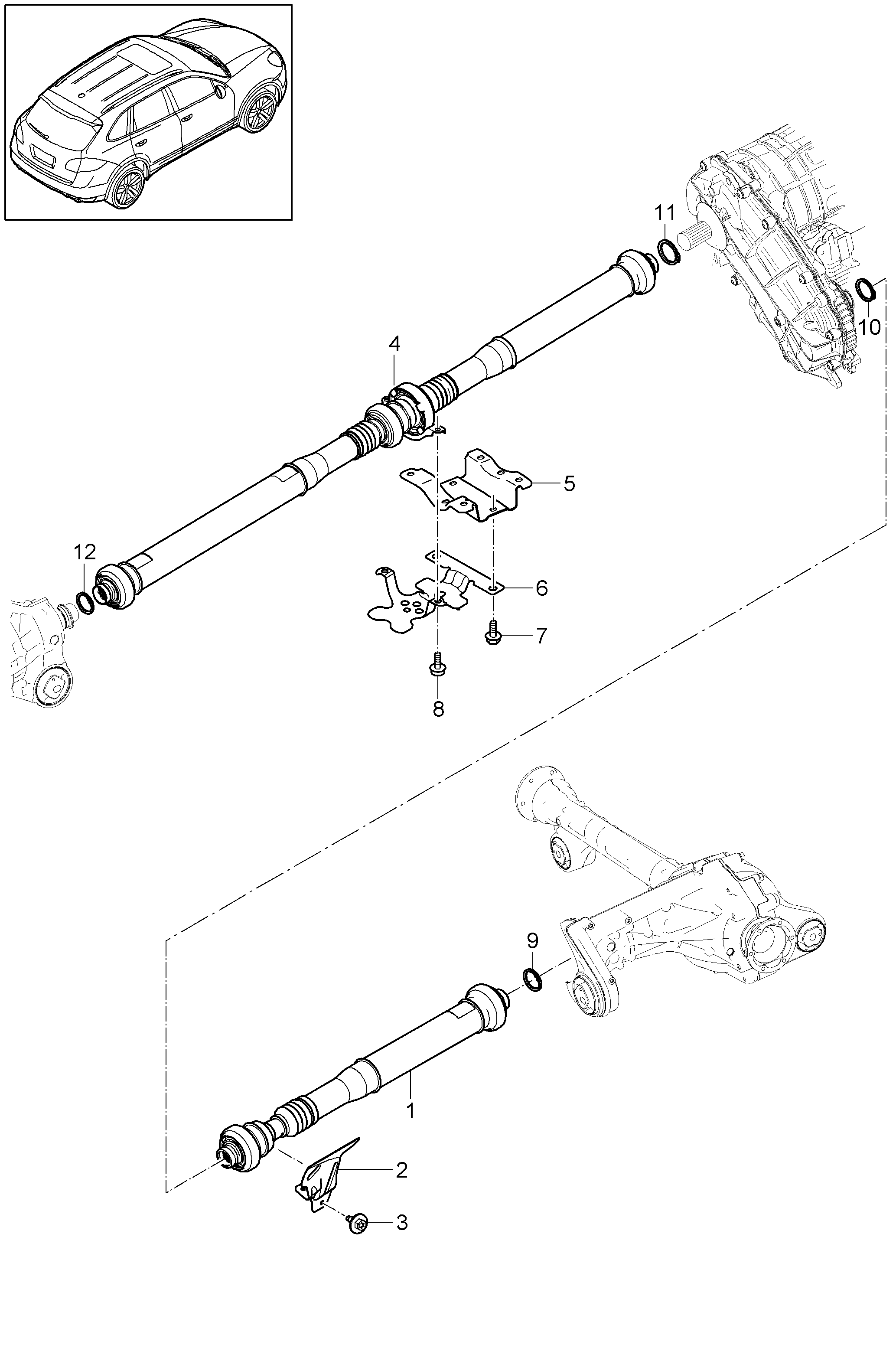 11

10

4

5

12

6

7

8

9

1

2

3