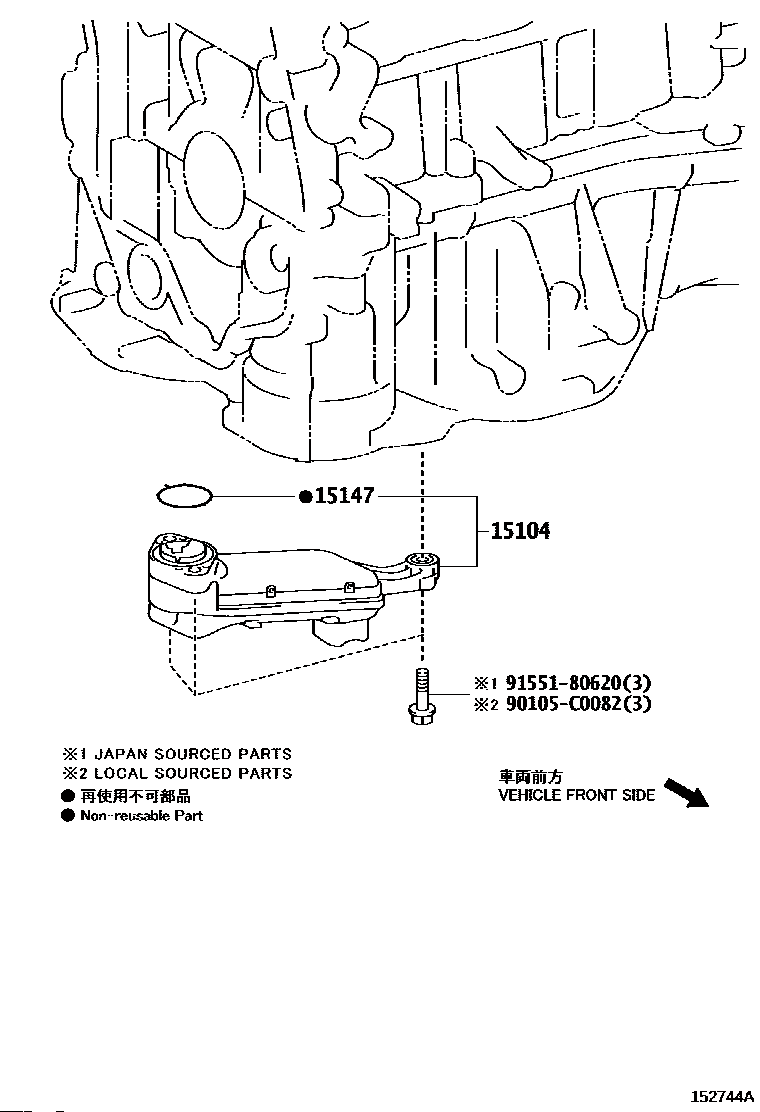 ●15147

15104

※1 91551-80620(3)
※2 90105-C0082(3)

※1 JAPAN SOURCED PARTS
※2 LOCAL SOURCED PARTS
● 再使用不可部品
● Non-reusable Part

車両前方
VEHICLE FRONT SIDE

152744A