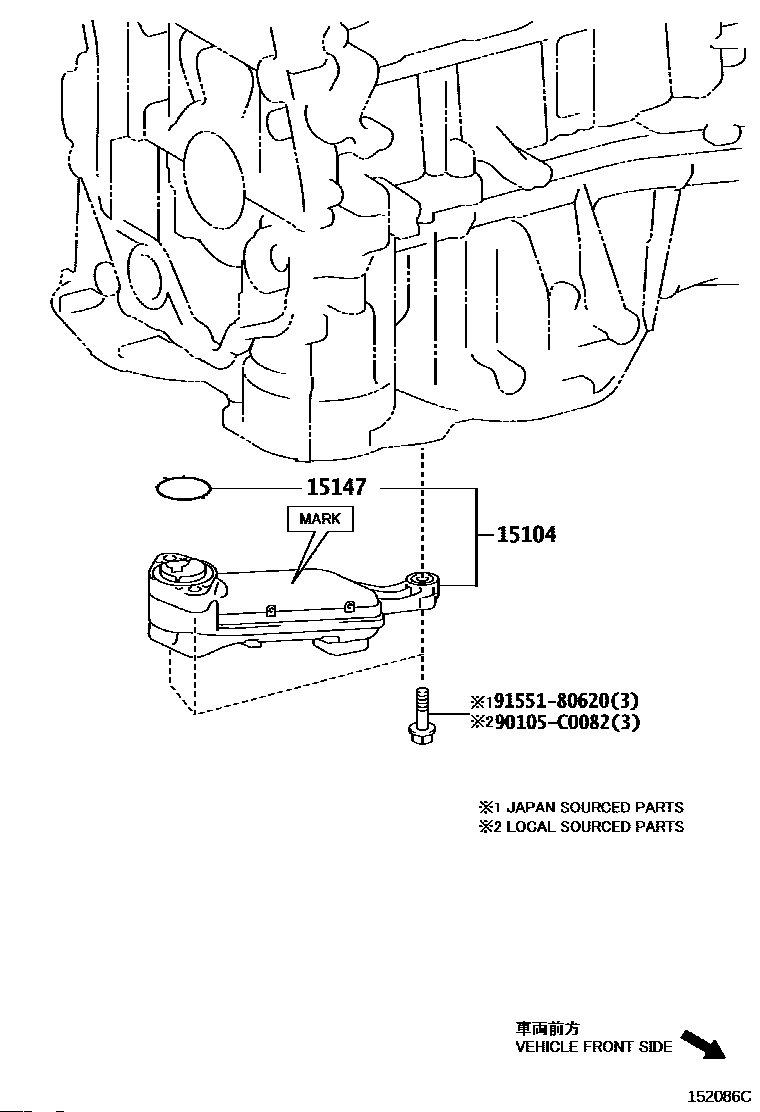 15147

MARK

15104

※1 91551-80620(3)
※2 90105-C0082(3)

※1 JAPAN SOURCED PARTS
※2 LOCAL SOURCED PARTS

車両前方
VEHICLE FRONT SIDE

152086C