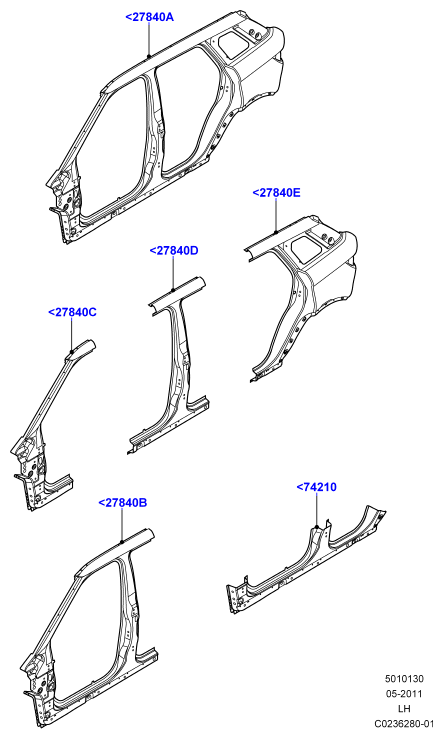 <27840A

<27840E

<27840D

<27840C

<27840B

<74210

5010130
05-2011
LH
C0236280-01