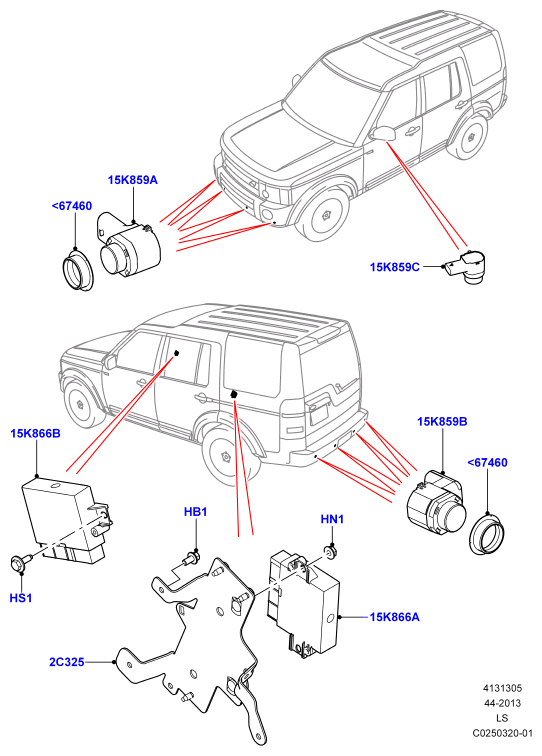 15K859A
<67460
15K859C
15K866B
15K859B
<67460
HB1
HN1
HS1
15K866A
2C325
4131305
44-2013
LS
C0250320-01