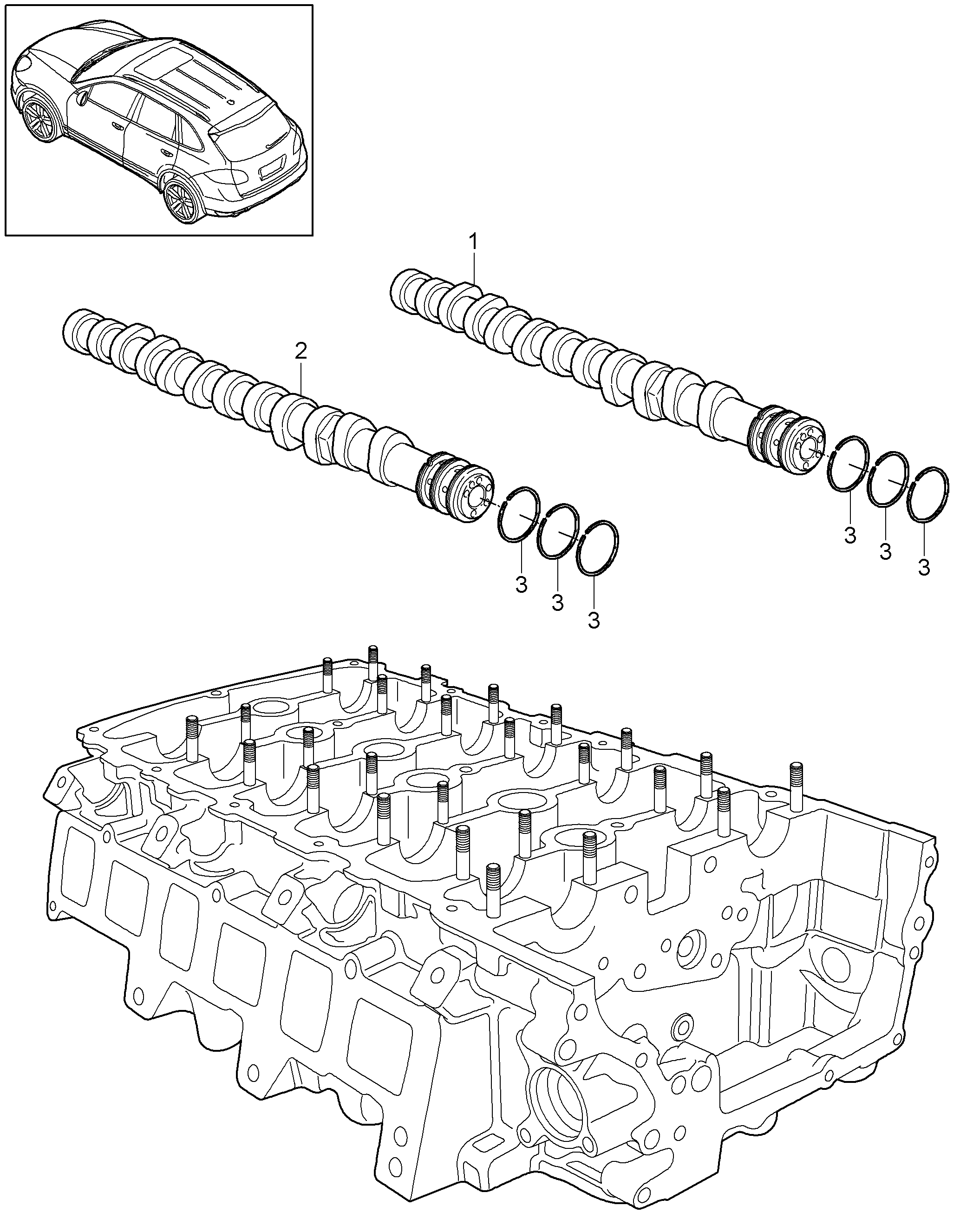 1
2
3
3
3
3
3
3