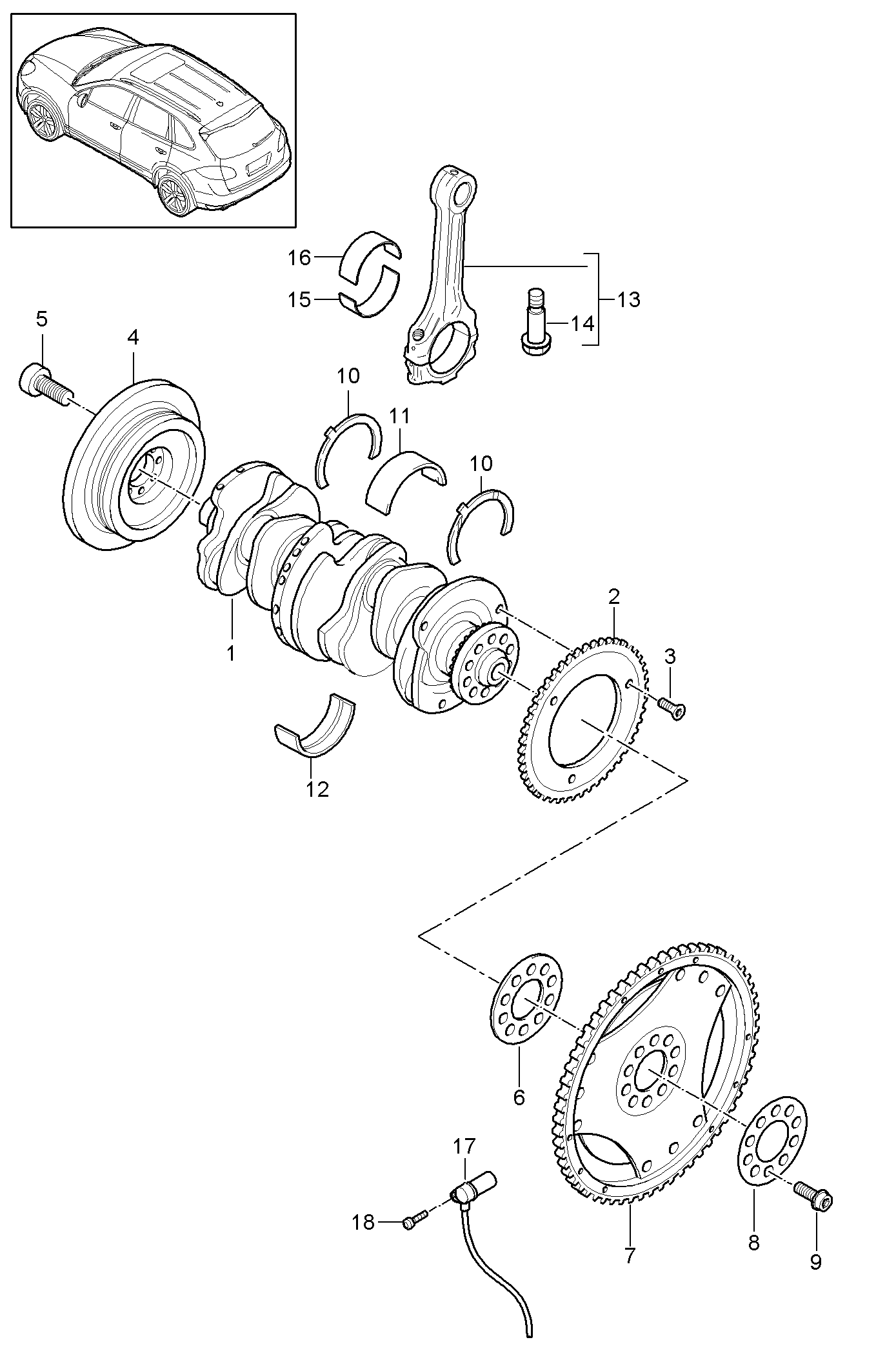 16
15
13
14
5
4
10
11
10
1
2
3
12
6
17
18
7
8
9