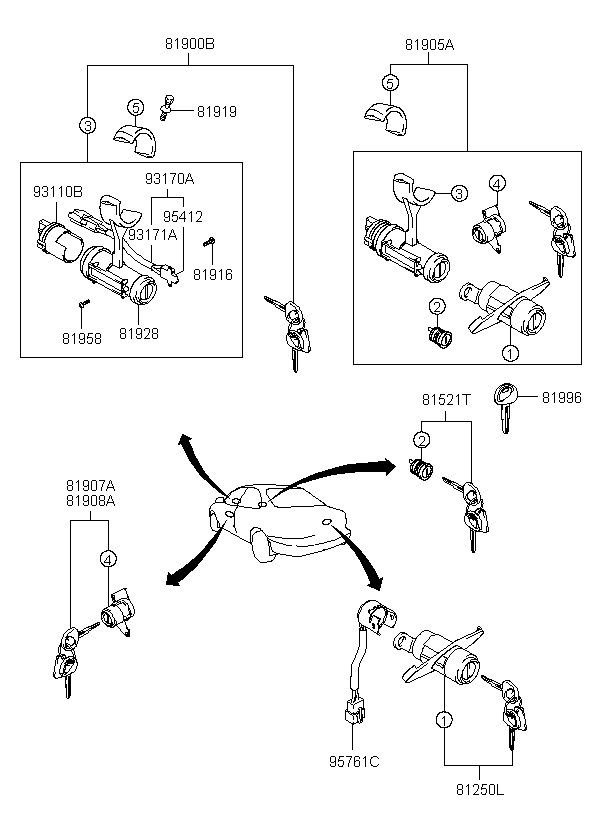 81900B
3
5
81919
93110B
93170A
95412
93171A
81916
81958
81928
81905A
5
3
4
2
1
81521T
81996
2
81907A
81908A
4
95761C
1
81250L