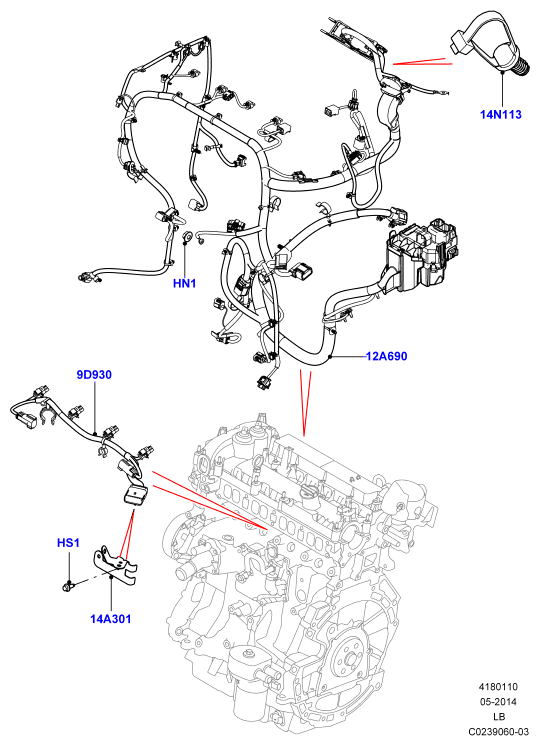 14N113

HN1

12A690

9D930

HS1

14A301

4180110
05-2014
LB
C0239060-03