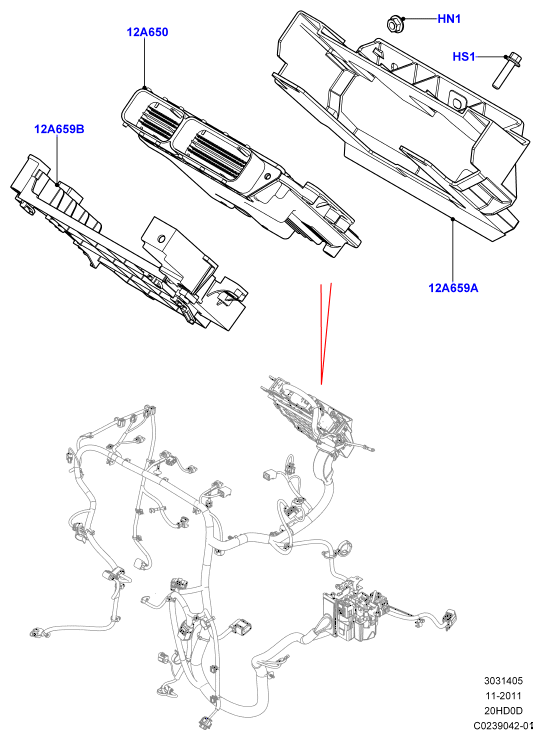 12A650

HN1

HS1

12A659B

12A659A

3031405
11-2011
20HD0D
C0239042-01