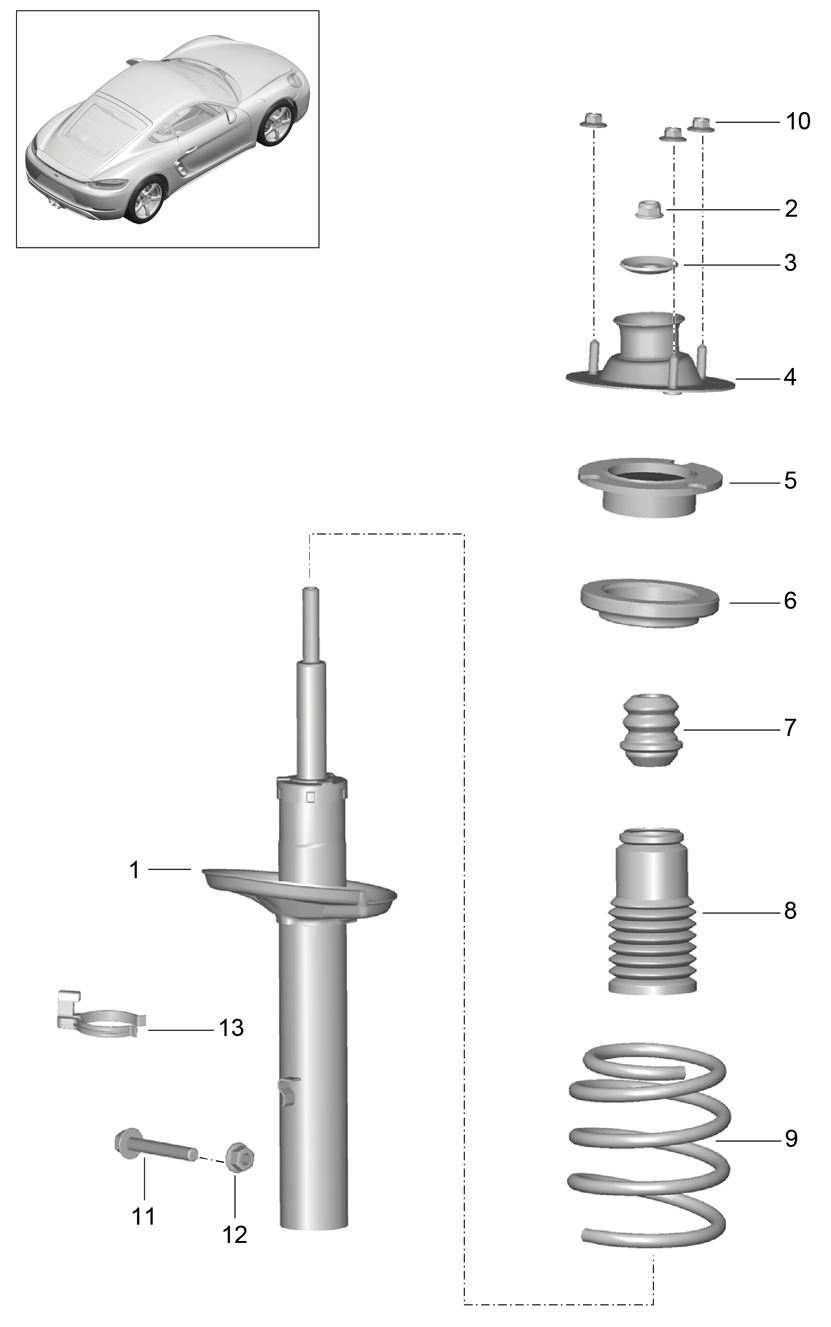 10
2
3
4
5
6
7
1
8
13
9
11
12