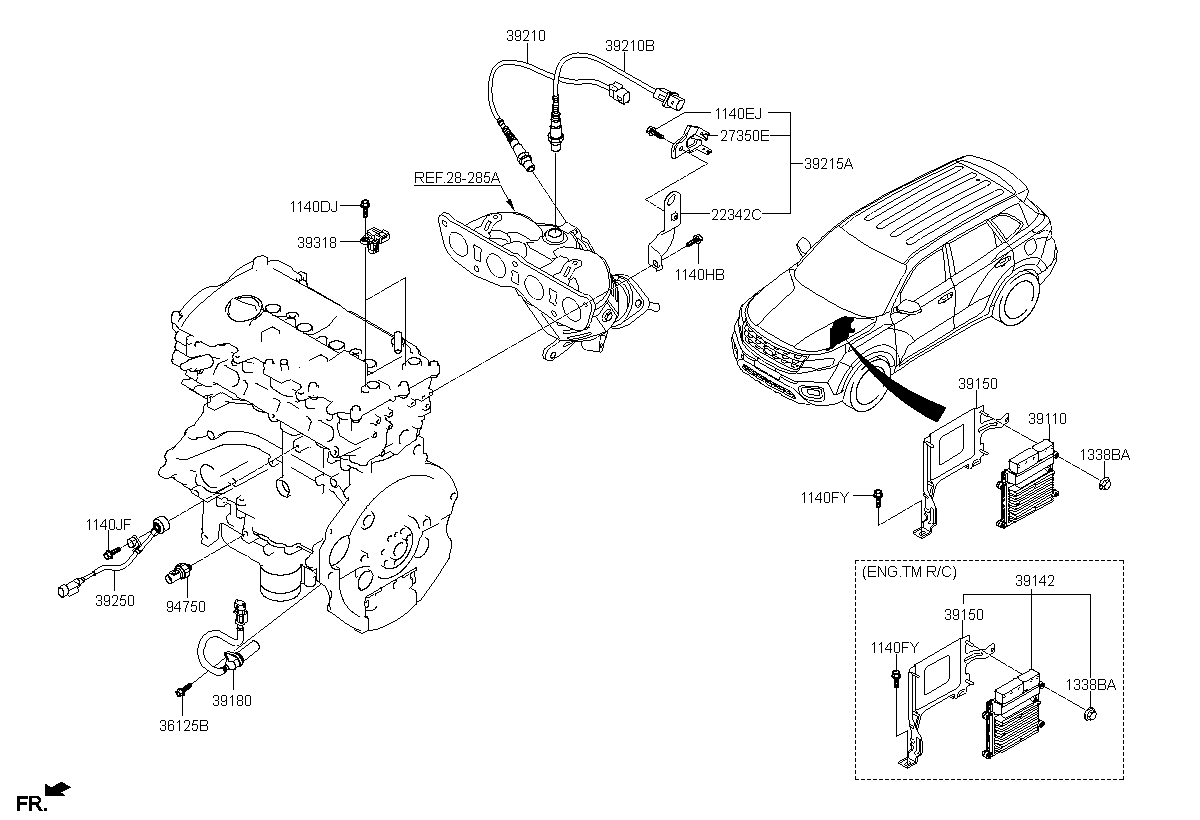 39210
39210B
1140EJ
27350E
39215A
22342C
REF.28-285A
1140DJ
39318
1140HB
39150
39110
1338BA
1140FY
1140JF
39250
94750
39180
36125B
(ENG.TM R/C)
39142
39150
1140FY
1338BA
FR.