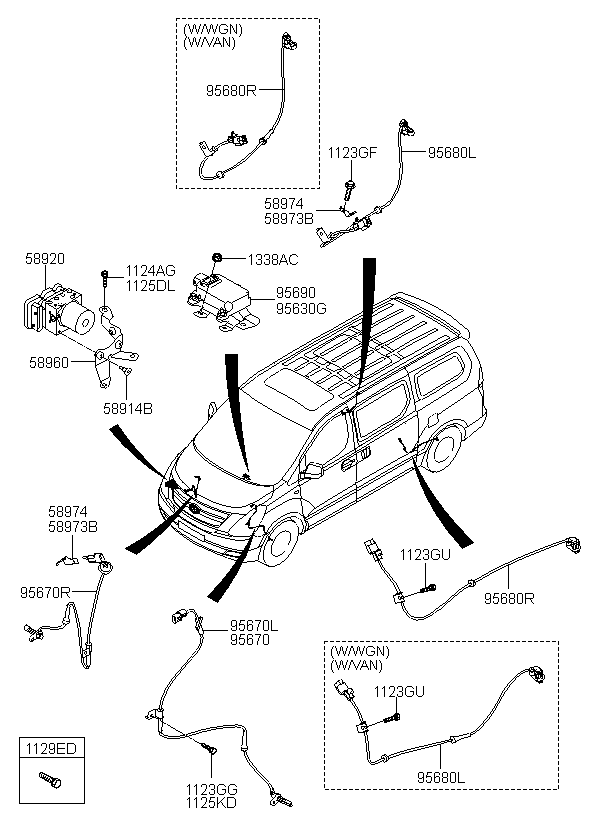 (W/WGN)
(W/VAN)
95680R

1123GF
95680L
58974
58973B

58920
1124AG
1125DL
1338AC
95690
95630G
58960
58914B

58974
58973B
95670R

1123GU
95680R

95670L
95670

(W/WGN)
(W/VAN)
1123GU
95680L

1129ED

1123GG
1125KD