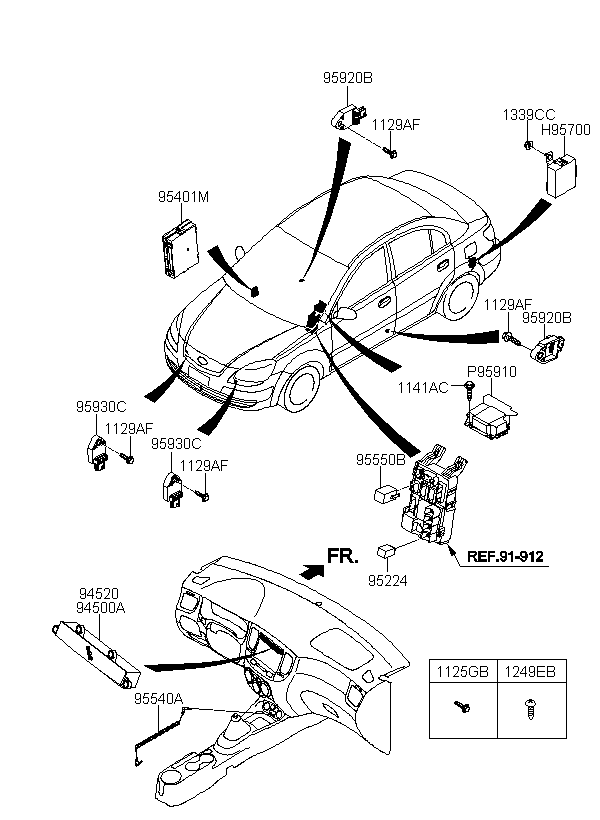 95920B
1129AF
1339CC
H95700
95401M
1129AF
95920B
P95910
1141AC
95930C
1129AF
95930C
1129AF
95550B
FR.
REF.91-912
95224
94520
94500A
95540A

| 1125GB | 1249EB |
|---|---|
| | |